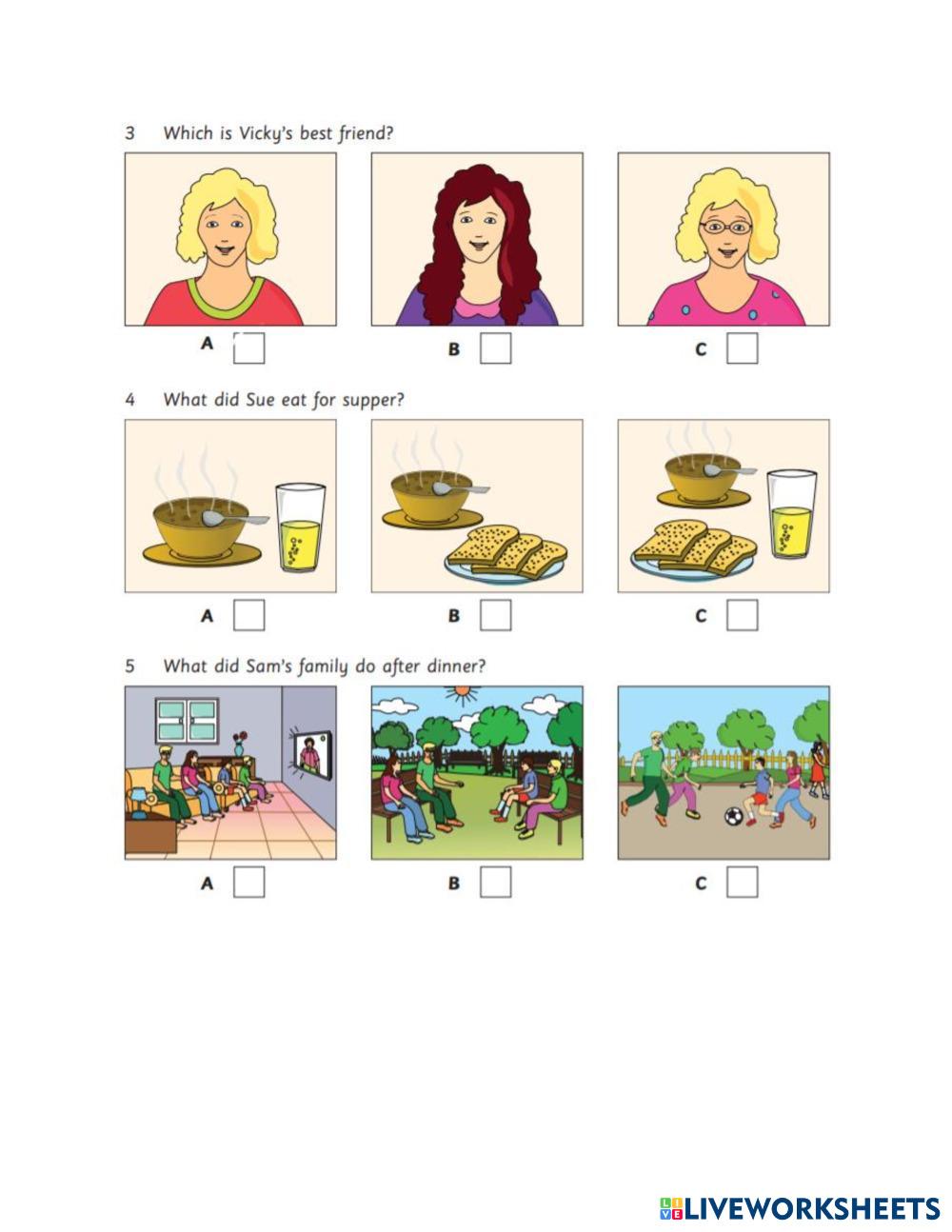 3 Which is Vicky's best friend?

A

B

C

4 What did Sue eat for supper?

A

B

C

5 What did Sam's family do after dinner?

A

B

C

LIVEWORKSHEETS