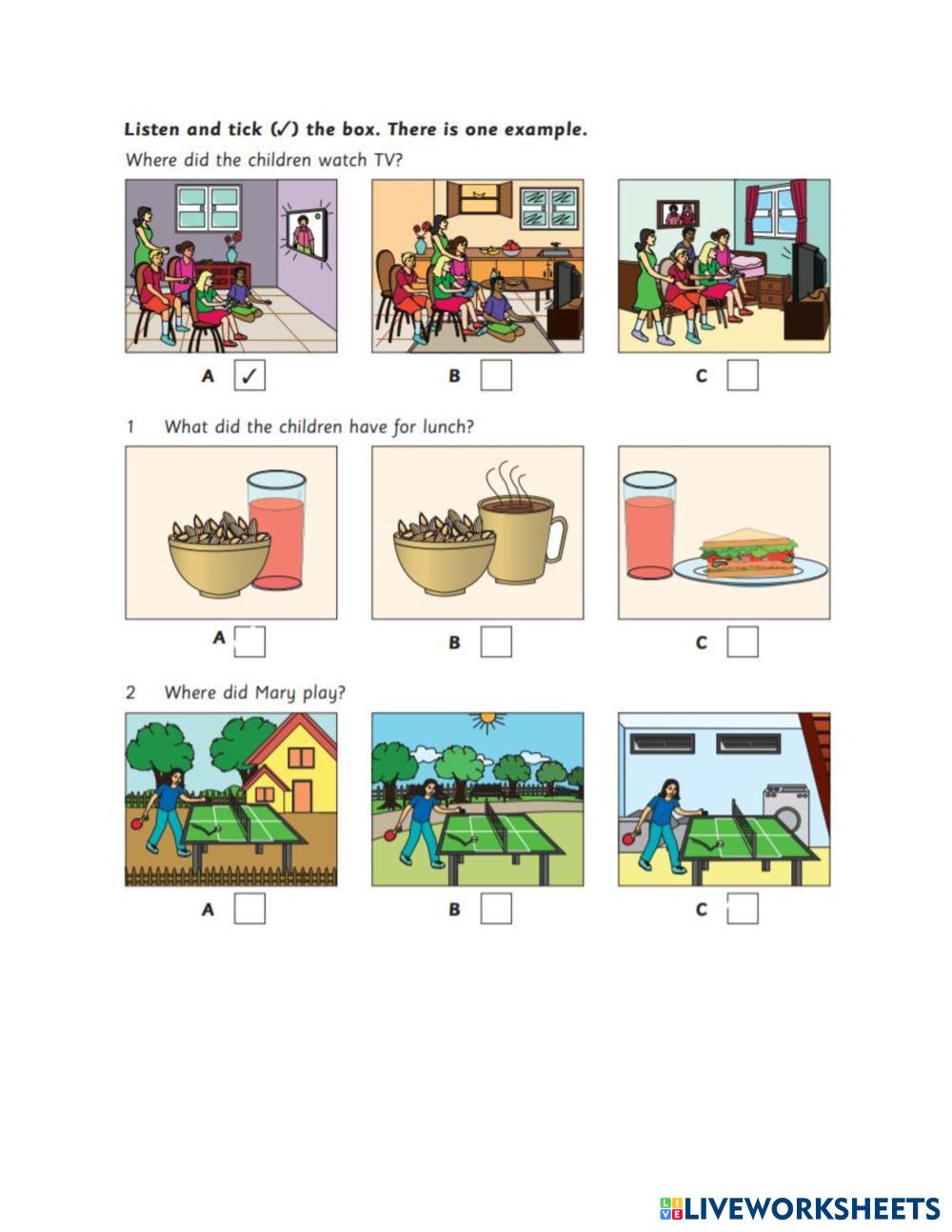 Listen and tick (✓) the box. There is one example.

Where did the children watch TV?

A ✓ B C

1 What did the children have for lunch?

A B C

2 Where did Mary play?

A B C

LIVEWORKSHEETS