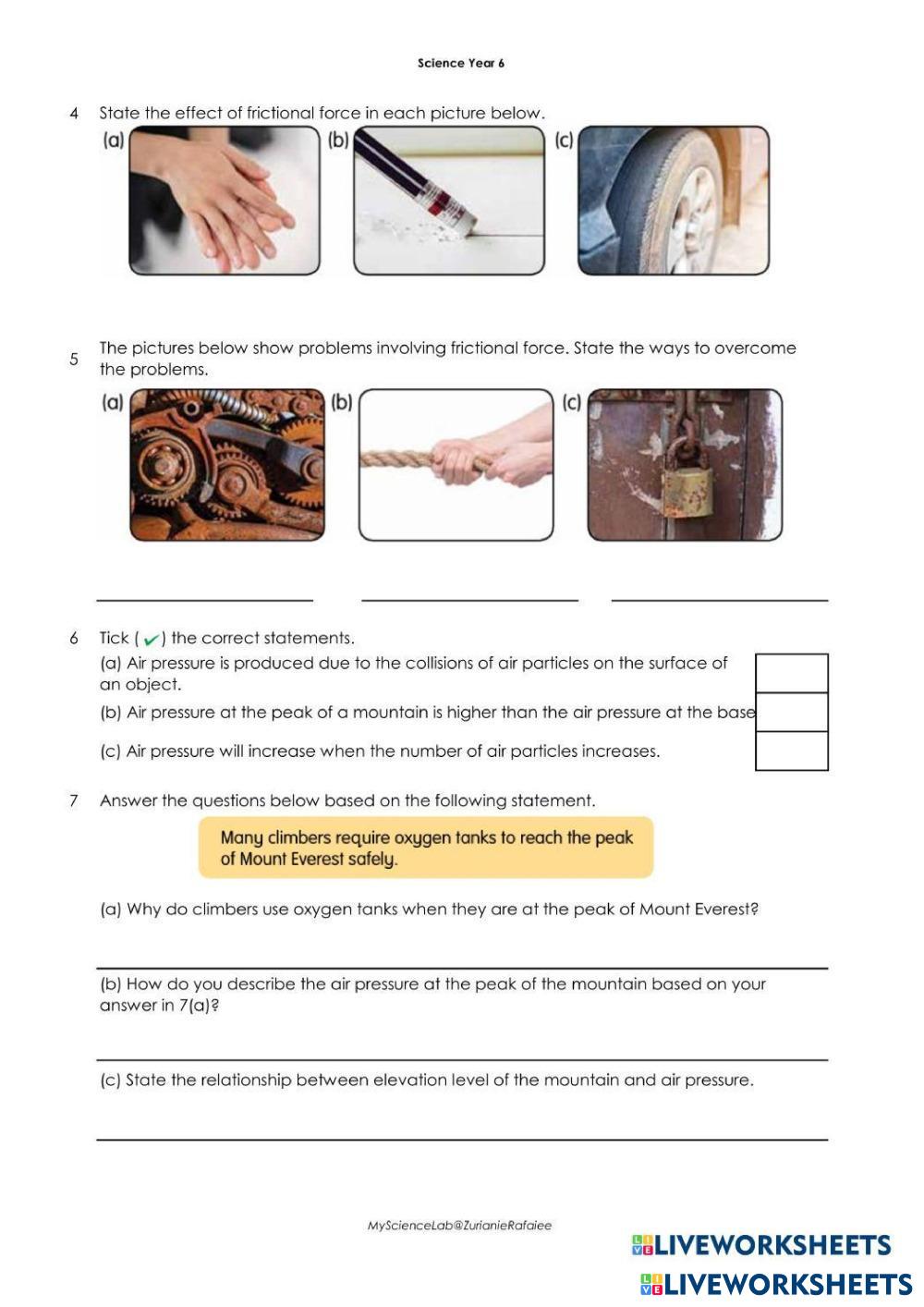 Science Year 6

4 State the effect of frictional force in each picture below.

(a) (b) (c)

5 The pictures below show problems involving frictional force. State the ways to overcome the problems.

(a) (b) (c)

6 Tick ( ✔ ) the correct statements.

(a) Air pressure is produced due to the collisions of air particles on the surface of an object.

(b) Air pressure at the peak of a mountain is higher than the air pressure at the base

(c) Air pressure will increase when the number of air particles increases.

7 Answer the questions below based on the following statement.

Many climbers require oxygen tanks to reach the peak of Mount Everest safely.

(a) Why do climbers use oxygen tanks when they are at the peak of Mount Everest?

(b) How do you describe the air pressure at the peak of the mountain based on your answer in 7(a)?

(c) State the relationship between elevation level of the mountain and air pressure.

MyScienceLab@ZurianieRafaiee

LIVEWORKSHEETS
LIVEWORKSHEETS