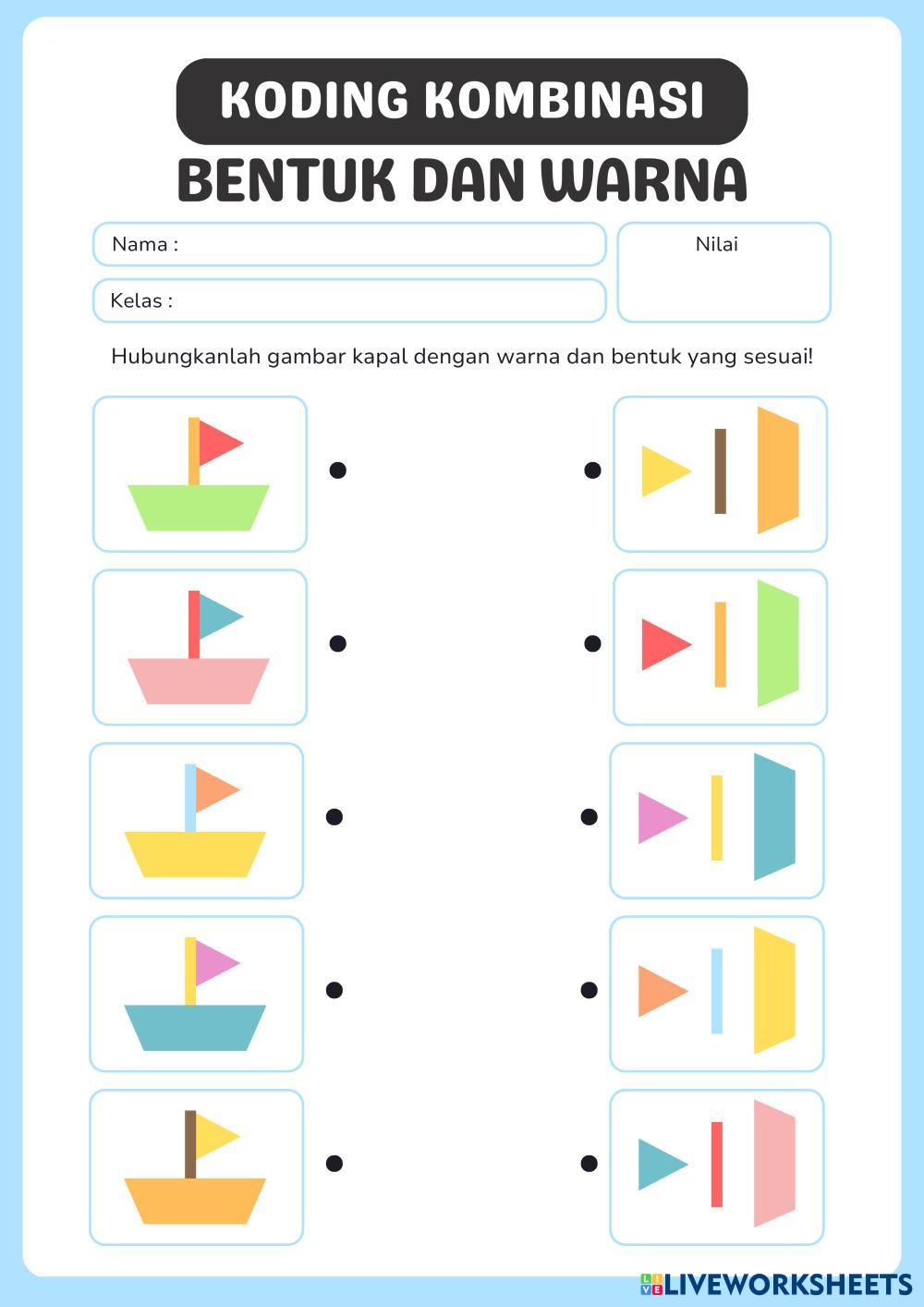 KODING KOMBINASI
BENTUK DAN WARNA

Nama :

Kelas :

Nilai

Hubungkanlah gambar kapal dengan warna dan bentuk yang sesuai!

LIVEWORKSHEETS