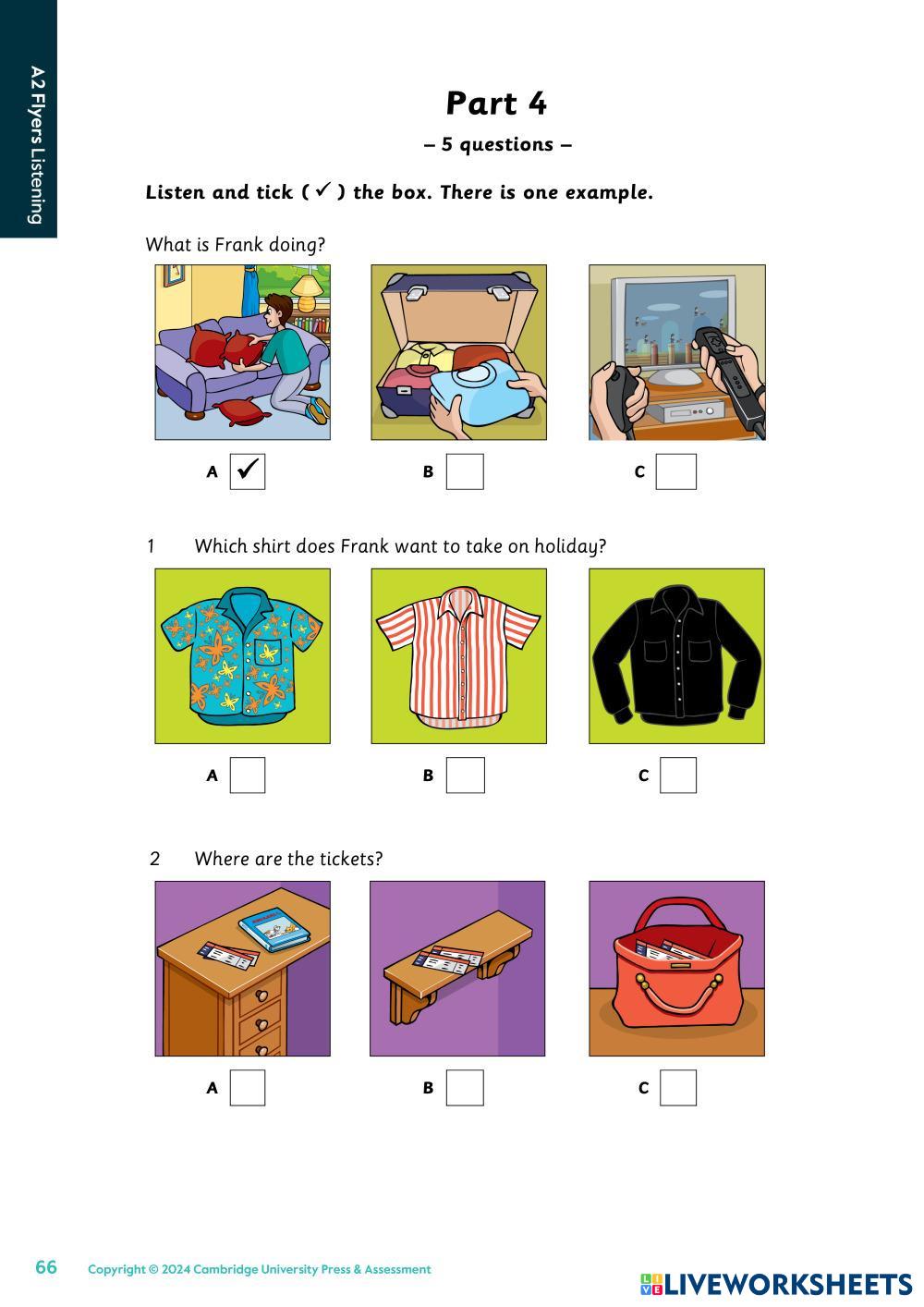 A2 Flyers Listening

Part 4

– 5 questions –

Listen and tick ( ✓ ) the box. There is one example.

What is Frank doing?

A ✓
B
C

1 Which shirt does Frank want to take on holiday?

A
B
C

2 Where are the tickets?

A
B
C

66 Copyright © 2024 Cambridge University Press & Assessment

LIVEWORKSHEETS