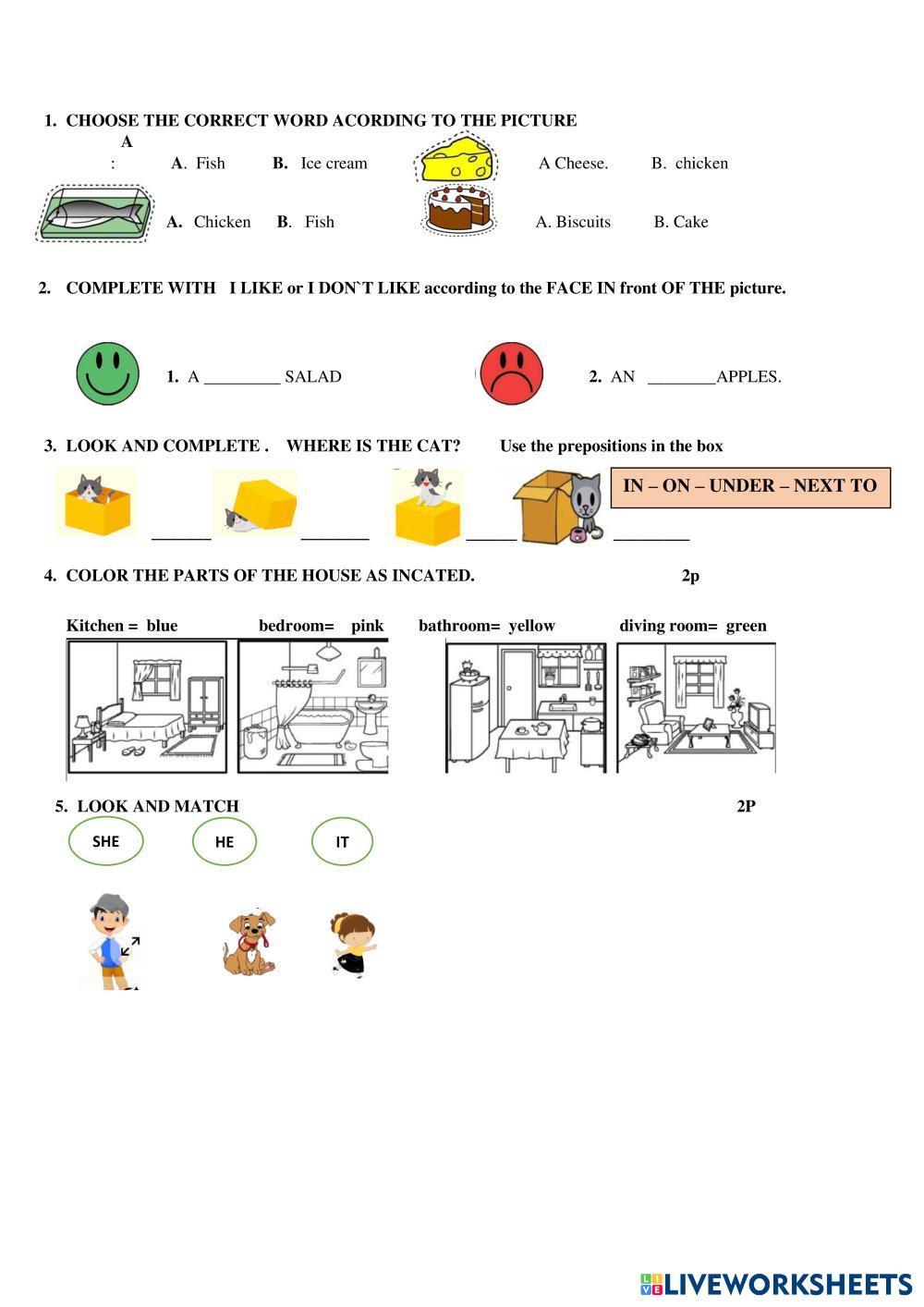 1. CHOOSE THE CORRECT WORD ACORDING TO THE PICTURE

A

: A. Fish B. Ice cream A Cheese. B. chicken

A. Chicken B. Fish A. Biscuits B. Cake

2. COMPLETE WITH I LIKE or I DON`T LIKE according to the FACE IN front OF THE picture.

1. A _________ SALAD 2. AN ________APPLES.

3. LOOK AND COMPLETE . WHERE IS THE CAT? Use the prepositions in the box

IN – ON – UNDER – NEXT TO

_______ ________ ______ _________

4. COLOR THE PARTS OF THE HOUSE AS INCATED. 2p

Kitchen = blue bedroom= pink bathroom= yellow diving room= green

5. LOOK AND MATCH 2P

SHE HE IT

LIVEWORKSHEETS