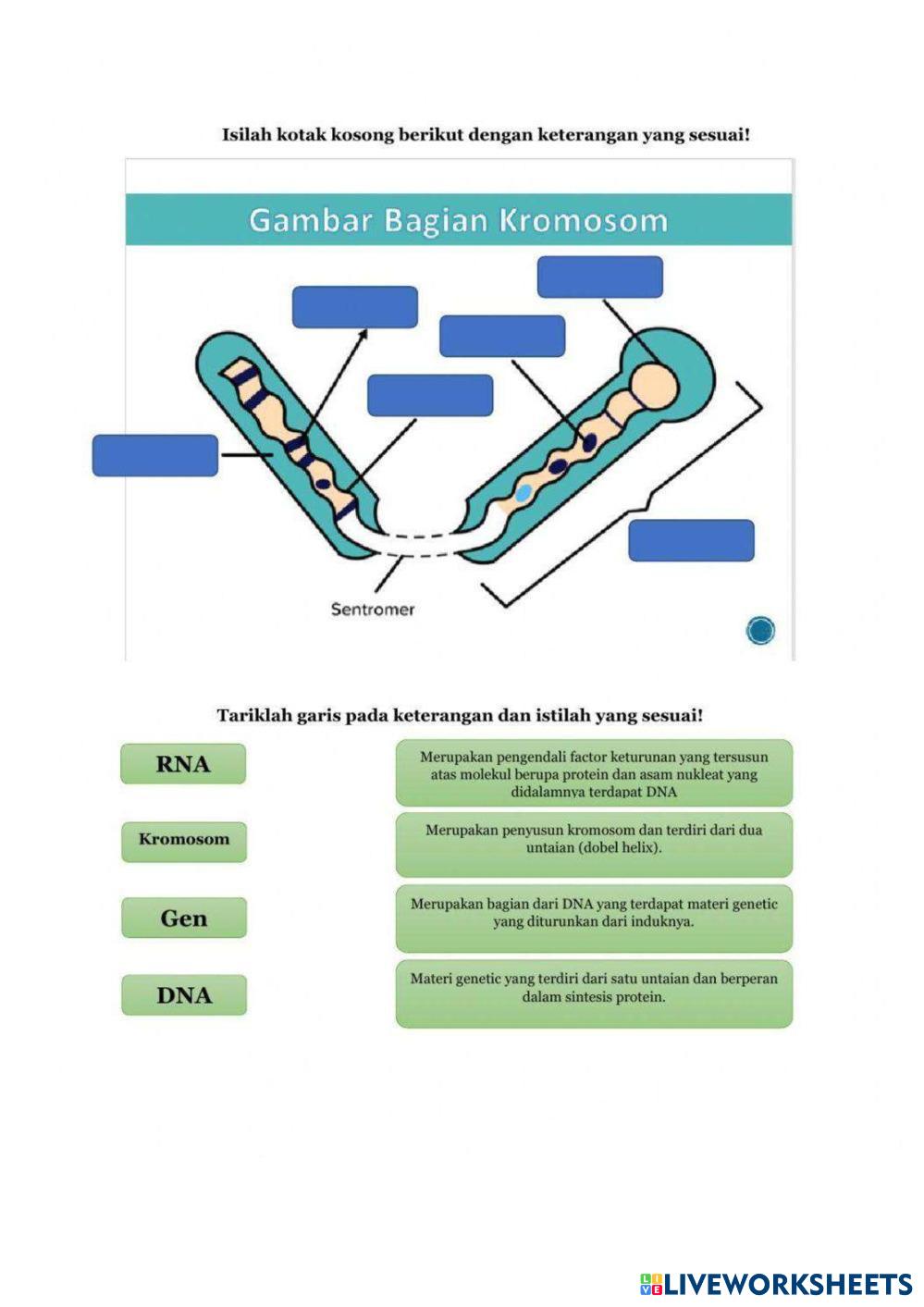 Isilah kotak kosong berikut dengan keterangan yang sesuai!

Gambar Bagian Kromosom

Sentromer

Tariklah garis pada keterangan dan istilah yang sesuai!

RNA

Kromosom

Gen

DNA

Merupakan pengendali factor keturunan yang tersusun atas molekul berupa protein dan asam nukleat yang didalamnya terdapat DNA

Merupakan penyusun kromosom dan terdiri dari dua untaian (dobel helix).

Merupakan bagian dari DNA yang terdapat materi genetic yang diturunkan dari induknya.

Materi genetic yang terdiri dari satu untaian dan berperan dalam sintesis protein.

LIVEWORKSHEETS