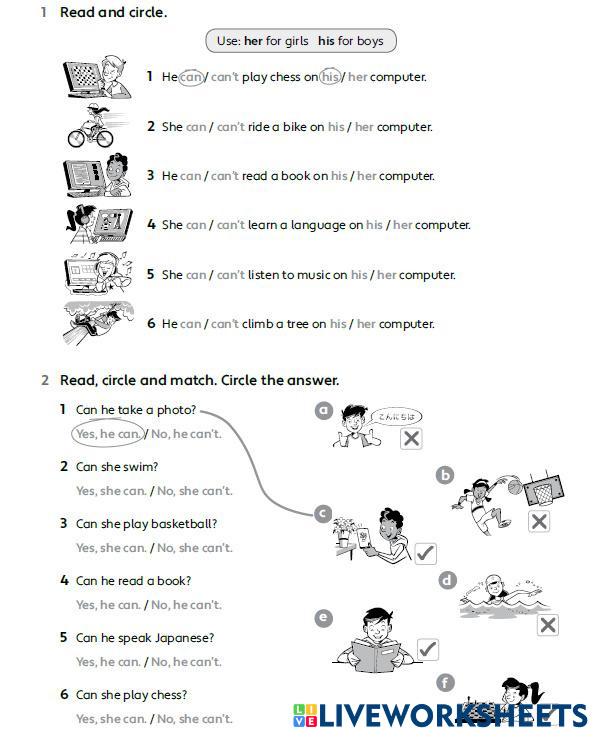 1 Read and circle.

Use: her for girls his for boys

1 He can / can't play chess on his / her computer.

2 She can / can't ride a bike on his / her computer.

3 He can / can't read a book on his / her computer.

4 She can / can't learn a language on his / her computer.

5 She can / can't listen to music on his / her computer.

6 He can / can't climb a tree on his / her computer.

2 Read, circle and match. Circle the answer.

1 Can he take a photo?
Yes, he can. / No, he can't.

2 Can she swim?
Yes, she can. / No, she can't.

3 Can she play basketball?
Yes, she can. / No, she can't.

4 Can he read a book?
Yes, he can. / No, he can't.

5 Can he speak Japanese?
Yes, he can. / No, he can't.

6 Can she play chess?
Yes, she can. / No, she can't.

a こんにちは

b

c

d

e

f

LIVEWORKSHEETS