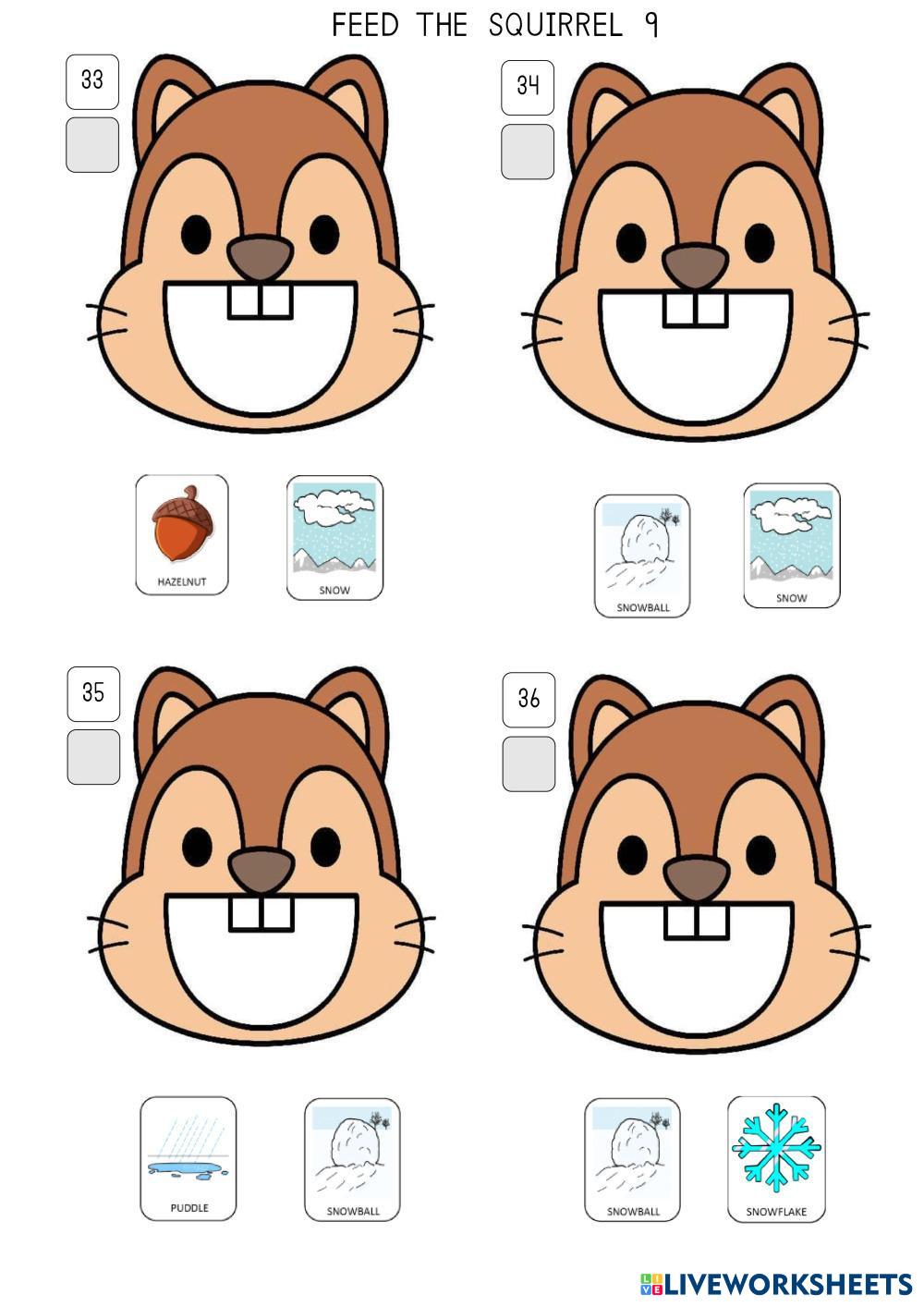 FEED THE SQUIRREL 9

33

HAZELNUT

SNOW

34

SNOWBALL

SNOW

35

PUDDLE

SNOWBALL

36

SNOWBALL

SNOWFLAKE

LIVEWORKSHEETS