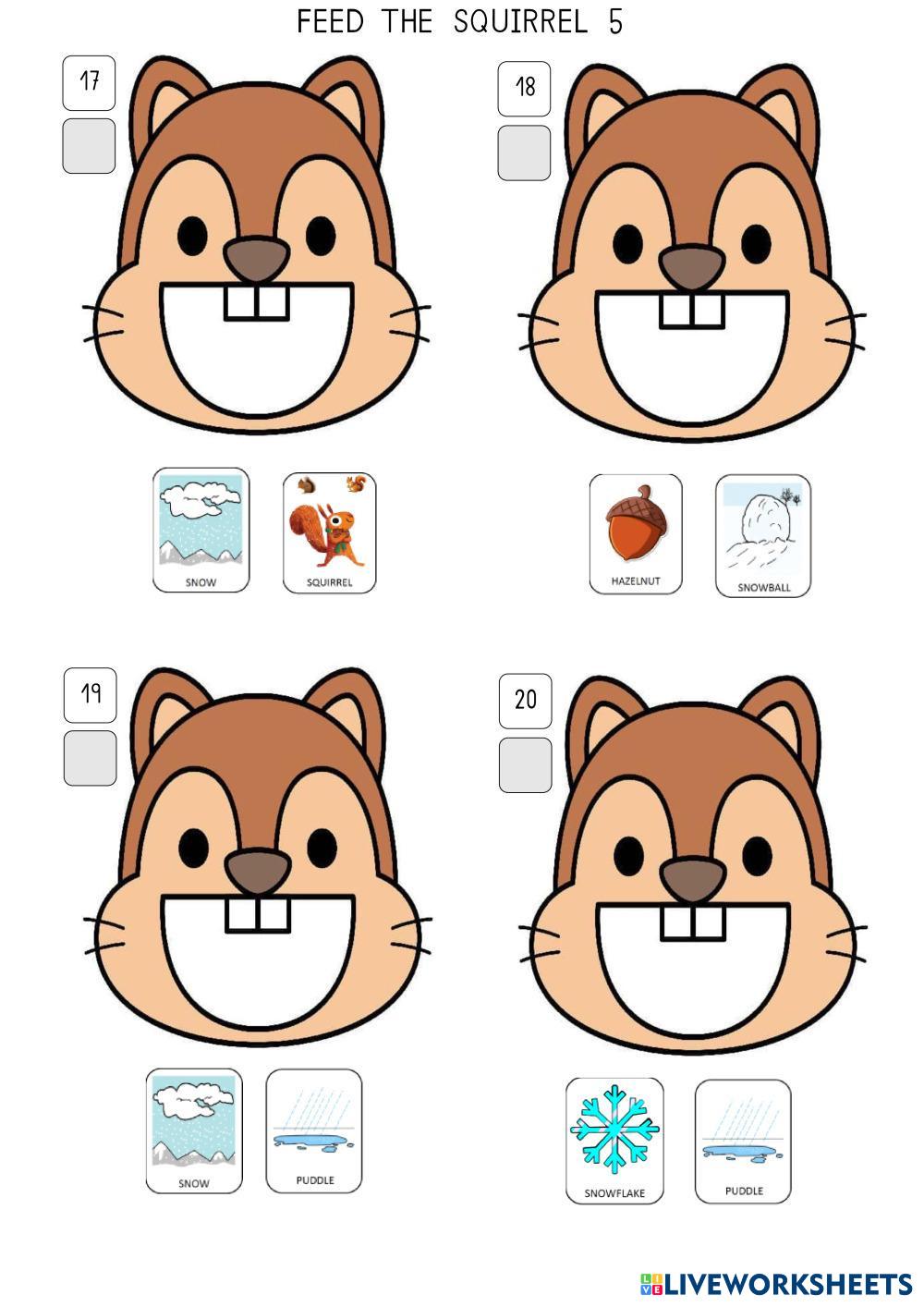 FEED THE SQUIRREL 5

17

SNOW

SQUIRREL

18

HAZELNUT

SNOWBALL

19

SNOW

PUDDLE

20

SNOWFLAKE

PUDDLE

LIVEWORKSHEETS