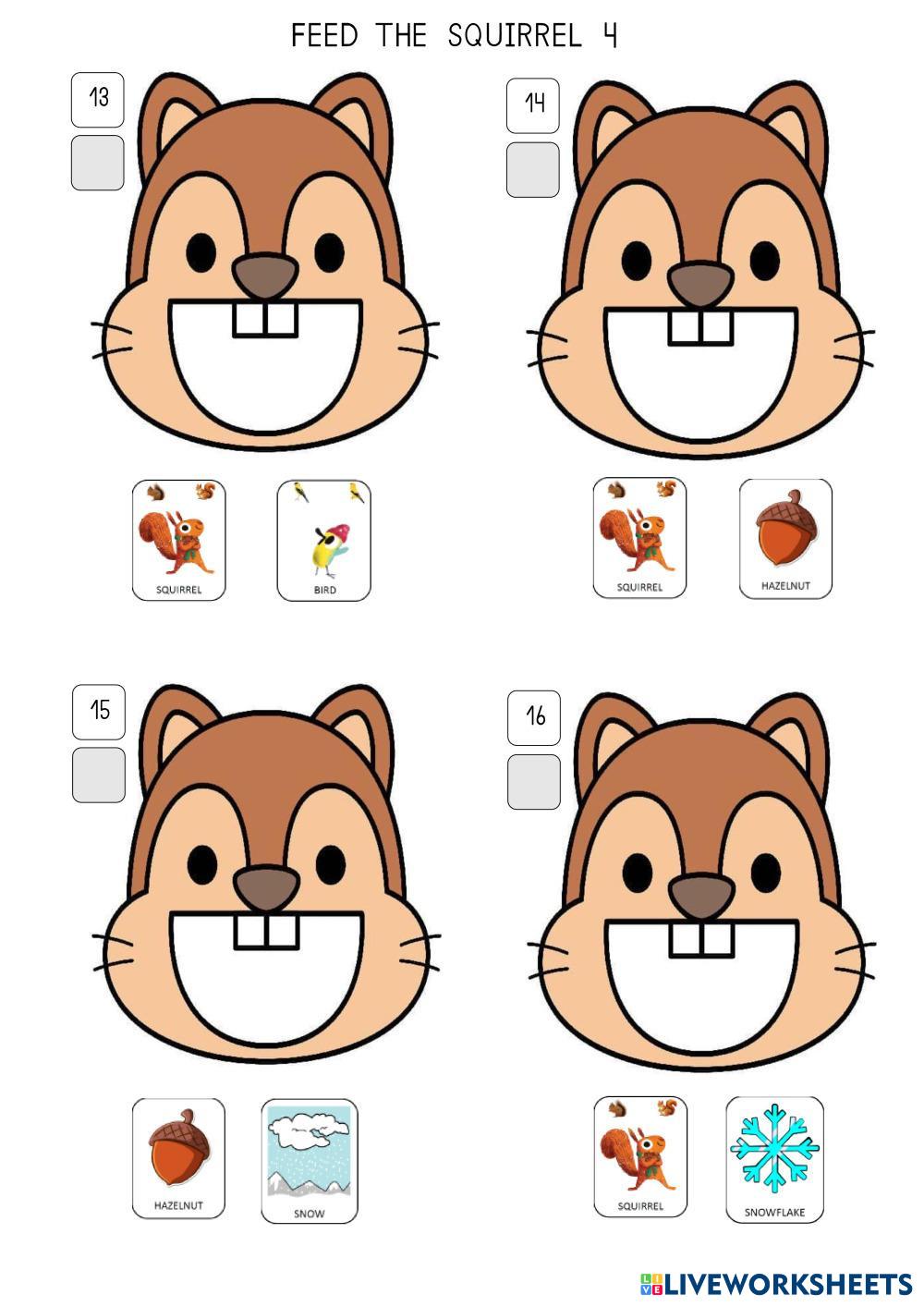 FEED THE SQUIRREL 4

13

SQUIRREL

BIRD

14

SQUIRREL

HAZELNUT

15

HAZELNUT

SNOW

16

SQUIRREL

SNOWFLAKE

LIVEWORKSHEETS