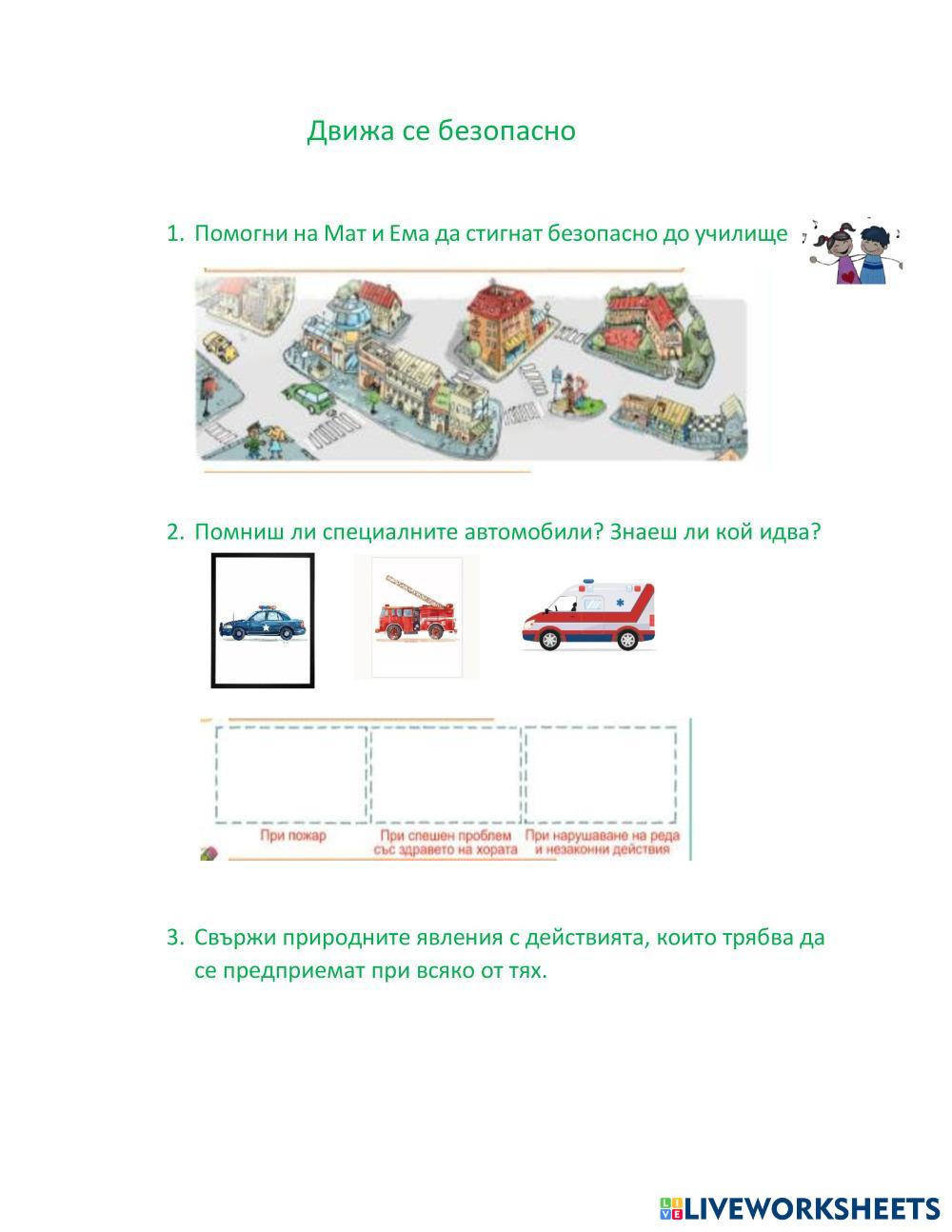 Движа се безопасно

1. Помогни на Мат и Ема да стигнат безопасно до училище

2. Помниш ли специалните автомобили? Знаеш ли кой идва?

При пожар

При спешен проблем със здравето на хората

При нарушаване на реда и незаконни действия

3. Свържи природните явления с действията, които трябва да се предприемат при всяко от тях.

LIVEWORKSHEETS