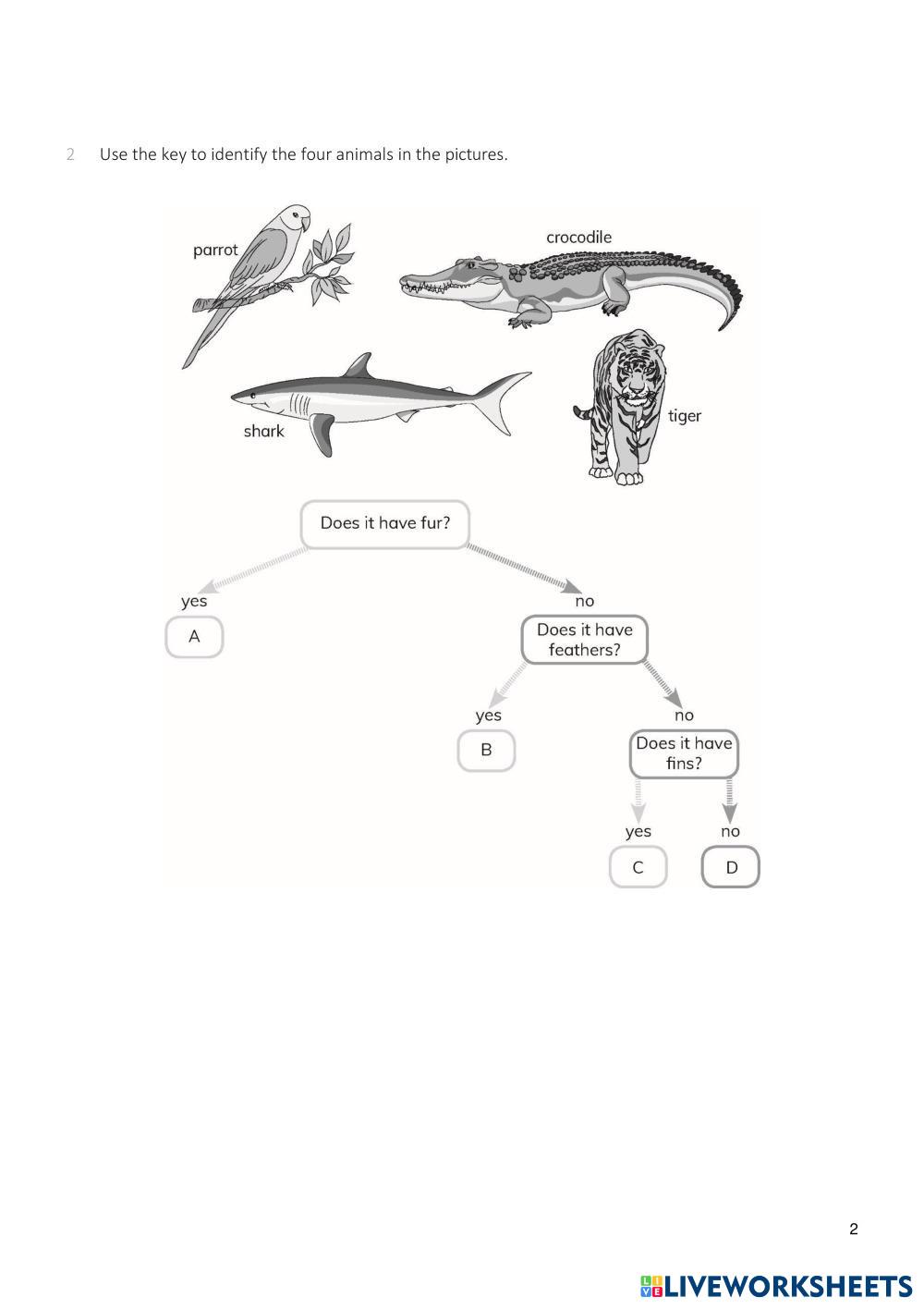 2 Use the key to identify the four animals in the pictures.

parrot

crocodile

shark

tiger

Does it have fur?

yes

A

no

Does it have feathers?

yes

B

no

Does it have fins?

yes

C

no

D

2

LIVEWORKSHEETS