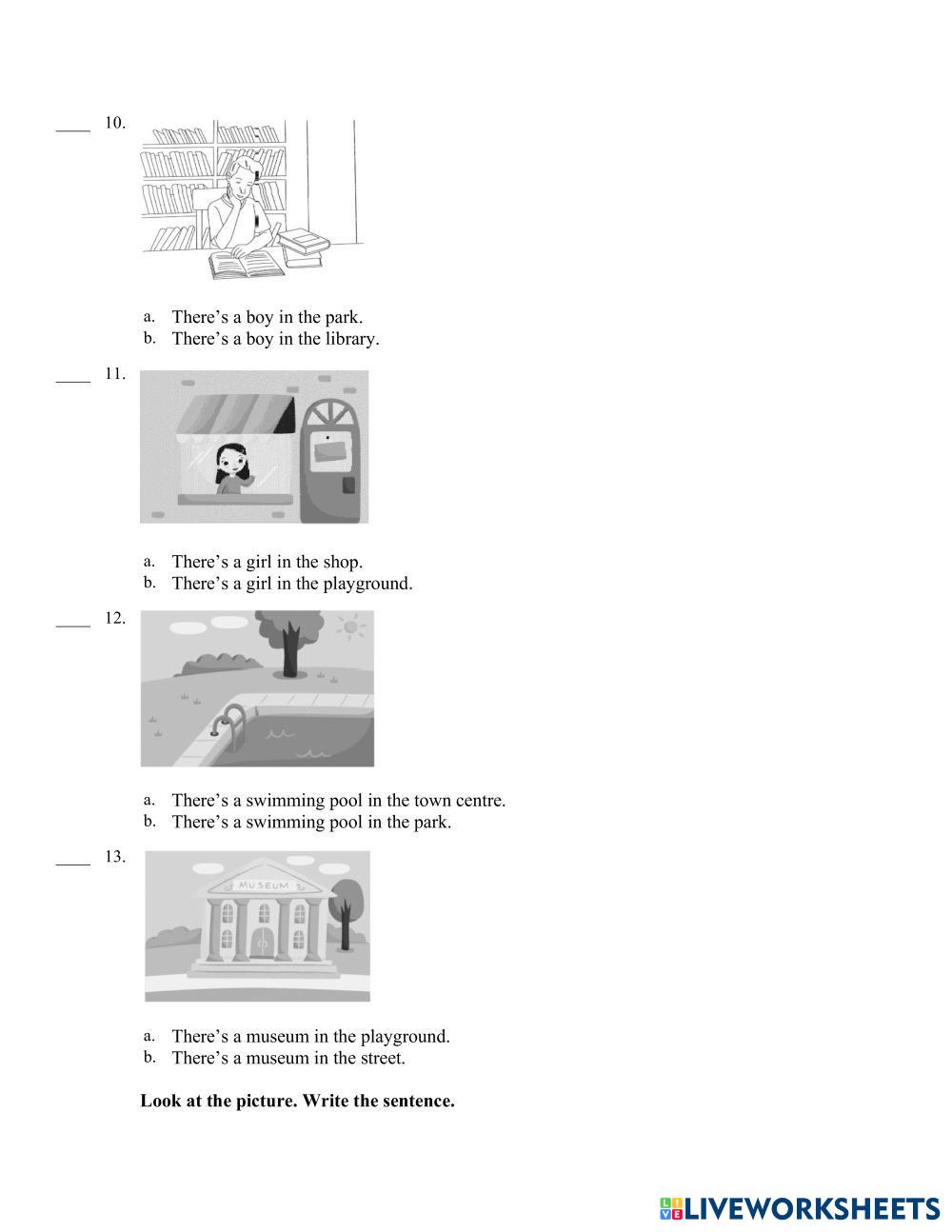 ____ 10.

a. There’s a boy in the park.
b. There’s a boy in the library.

____ 11.

a. There’s a girl in the shop.
b. There’s a girl in the playground.

____ 12.

a. There’s a swimming pool in the town centre.
b. There’s a swimming pool in the park.

____ 13.

MUSEUM

a. There’s a museum in the playground.
b. There’s a museum in the street.

**Look at the picture. Write the sentence.**

LIVEWORKSHEETS