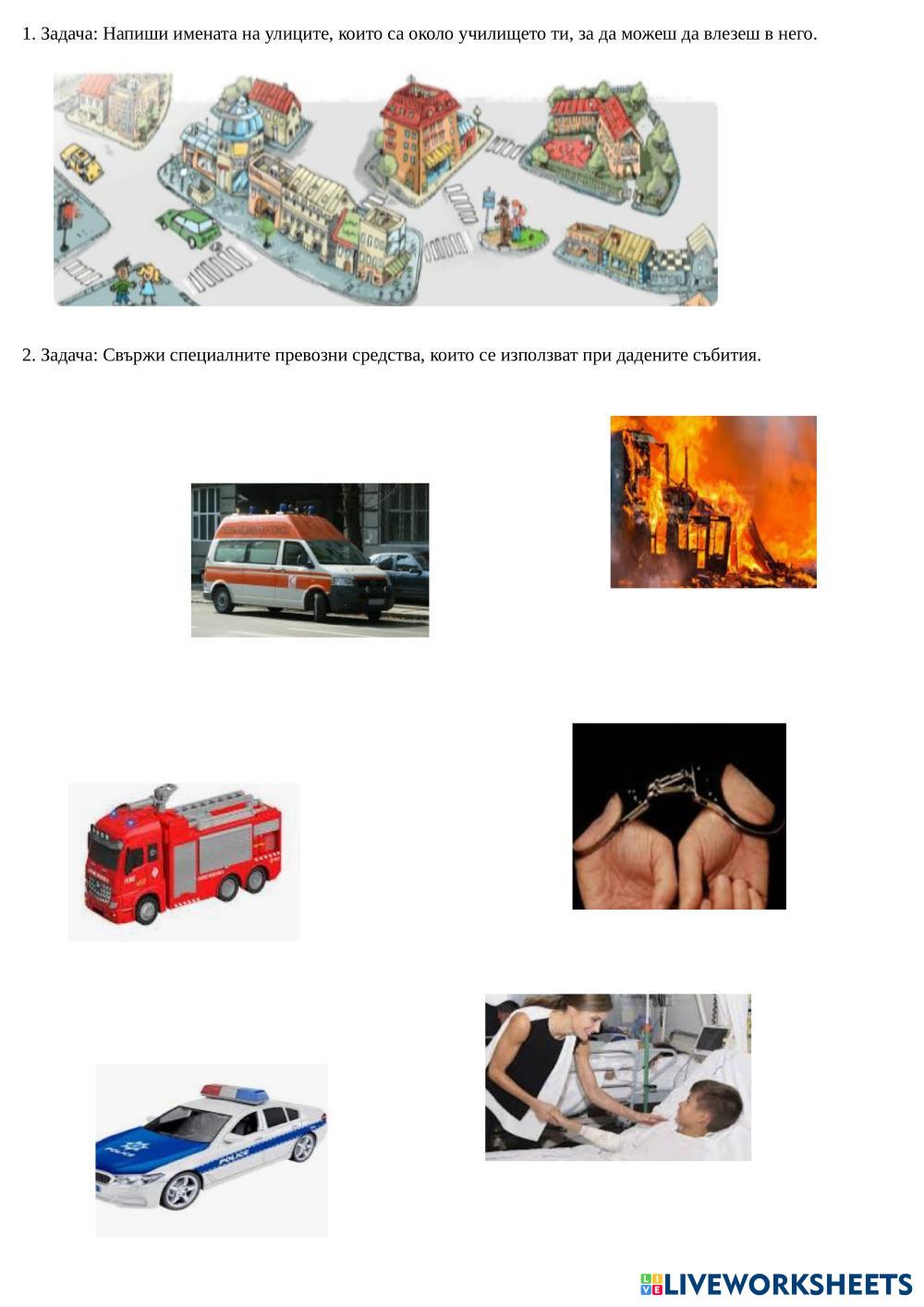 1. Задача: Напиши имената на улиците, които са около училището ти, за да можеш да влезеш в него.

2. Задача: Свържи специалните превозни средства, които се използват при дадените събития.

POLICE

POLICE

LIVEWORKSHEETS