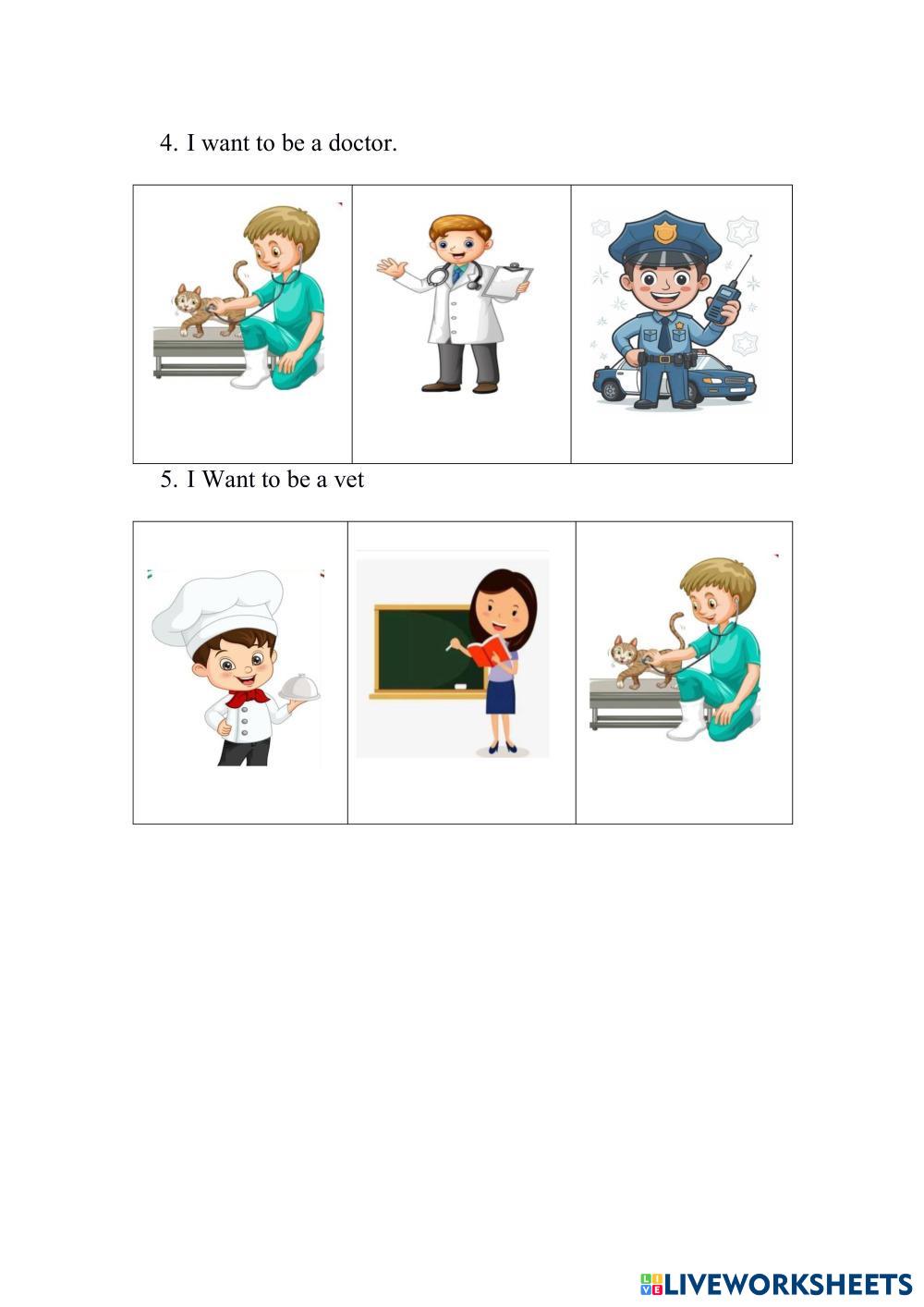 4. I want to be a doctor.

5. I Want to be a vet

LIVEWORKSHEETS