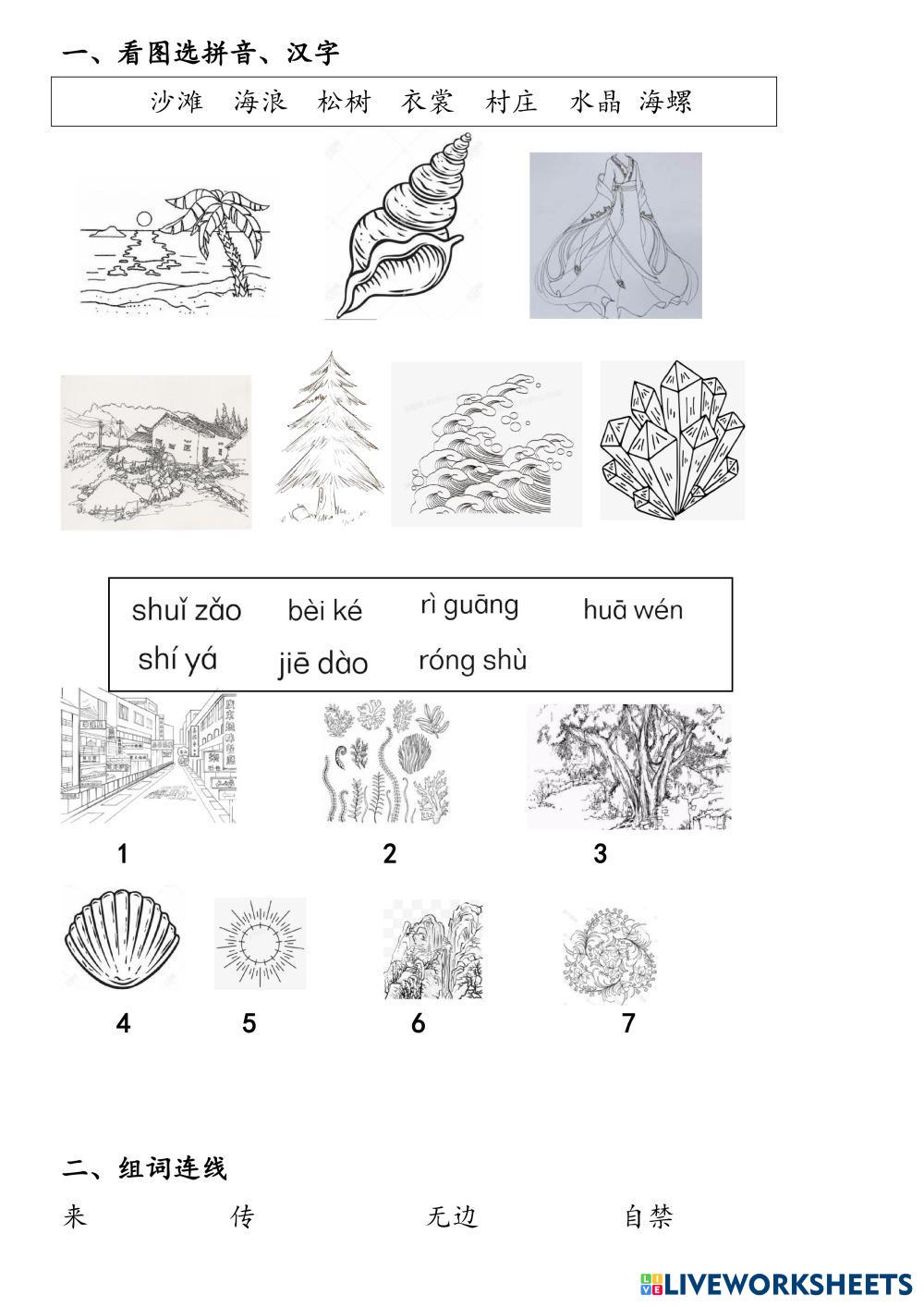 一、看图选拼音、汉字

沙滩　海浪　松树　衣裳　村庄　水晶　海螺

shuǐ zǎo　bèi ké　rì guāng　huā wén
shí yá　jiē dào　róng shù

1　2　3

4　5　6　7

二、组词连线

来　传　无边　自禁

LIVEWORKSHEETS