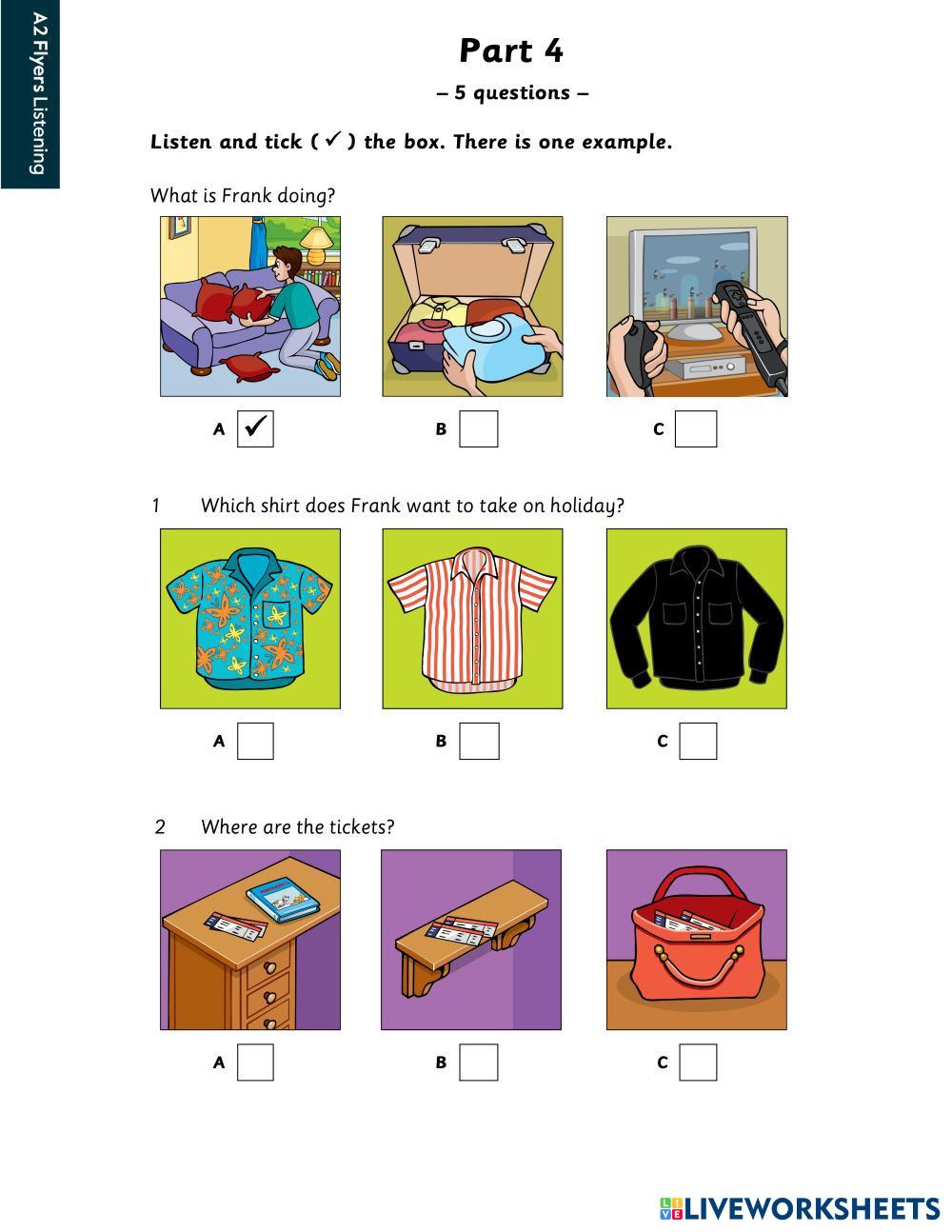 A2 Flyers Listening

Part 4

– 5 questions –

Listen and tick ( ✓ ) the box. There is one example.

What is Frank doing?

A ✓ B C

1 Which shirt does Frank want to take on holiday?

A B C

2 Where are the tickets?

A B C

LIVEWORKSHEETS