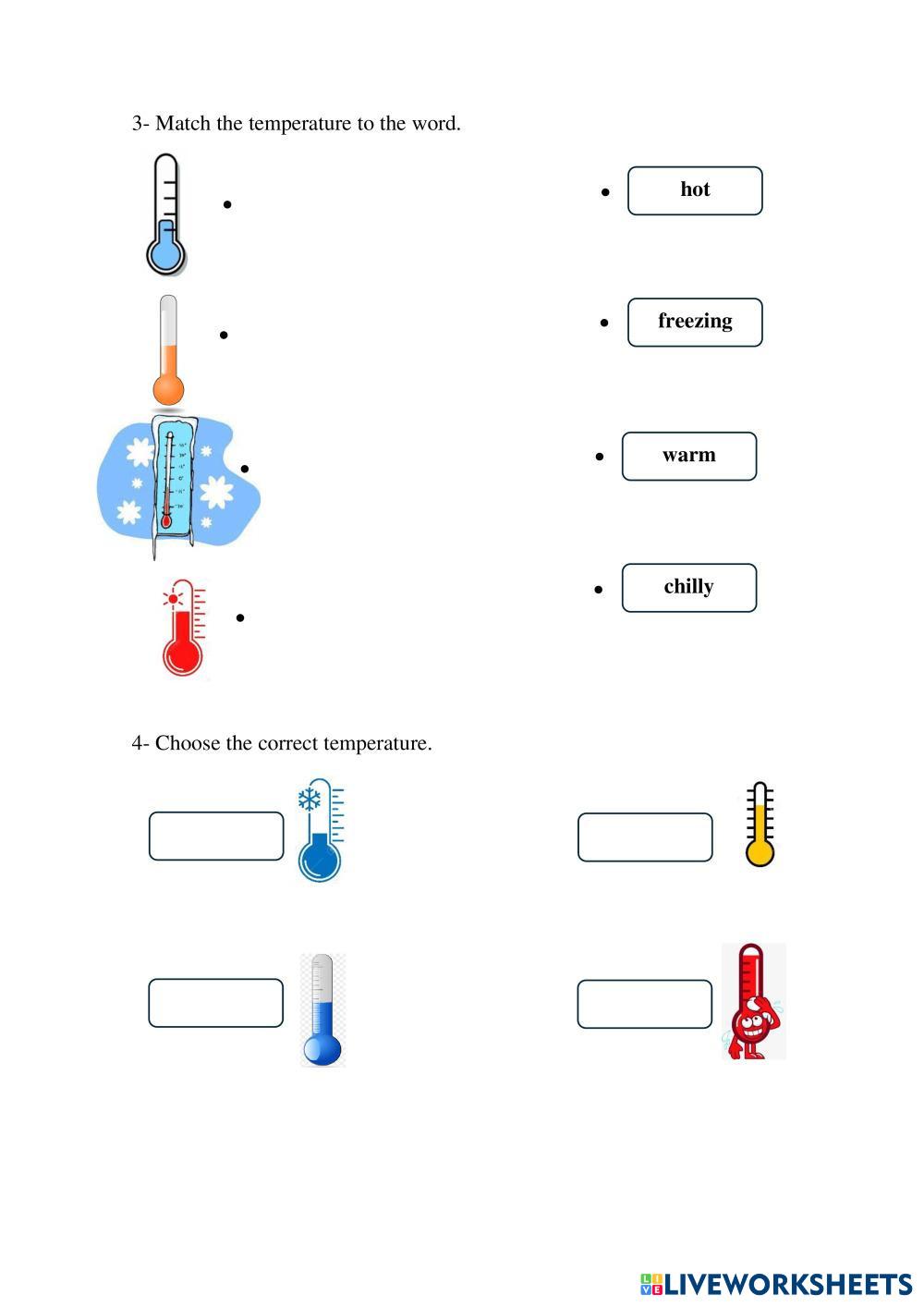 3- Match the temperature to the word.

hot

freezing

warm

chilly

4- Choose the correct temperature.

LIVEWORKSHEETS