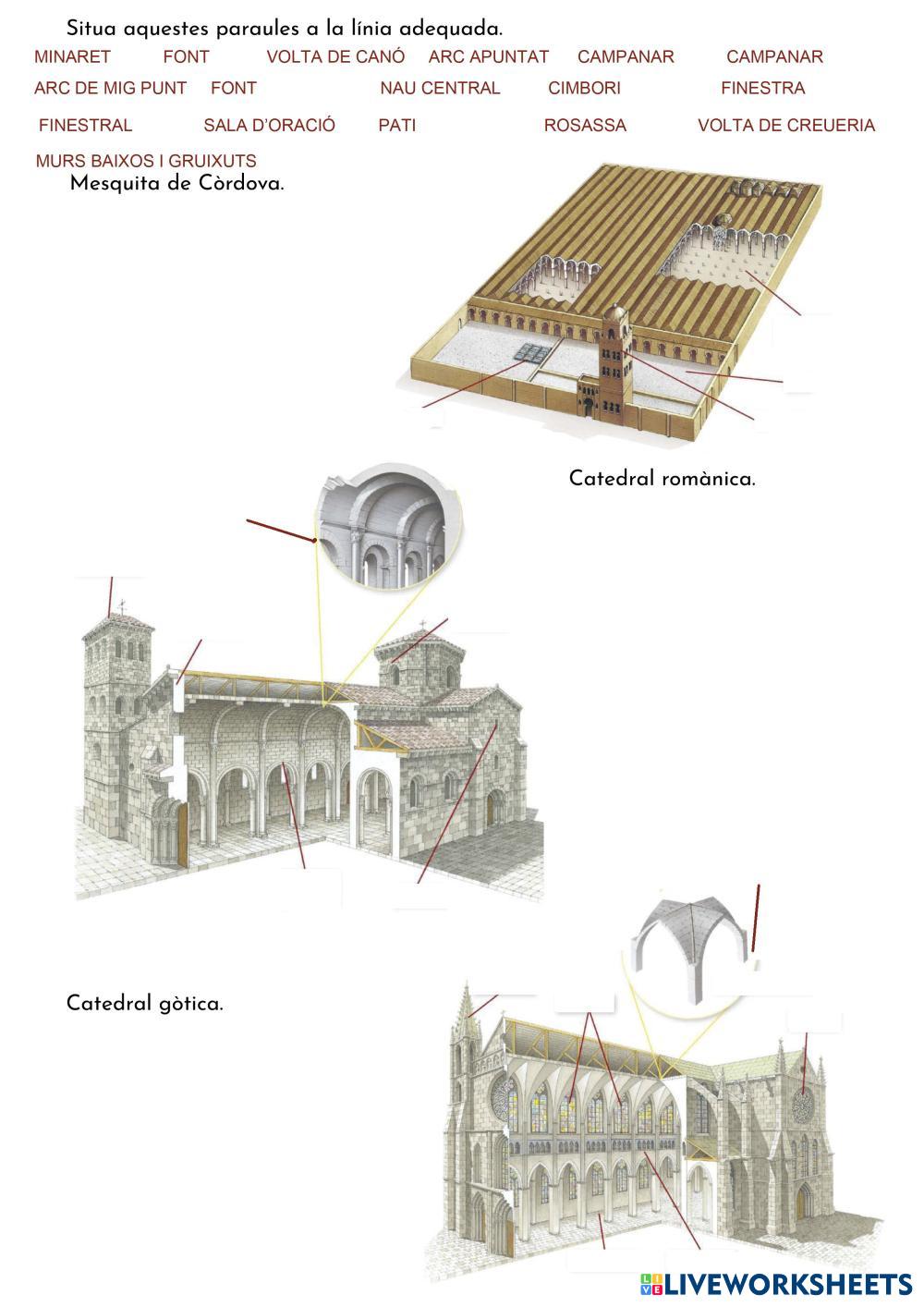 Situa aquestes paraules a la línia adequada.

MINARET FONT VOLTA DE CANÓ ARC APUNTAT CAMPANAR CAMPANAR

ARC DE MIG PUNT FONT NAU CENTRAL CIMBORI FINESTRA

FINESTRAL SALA D'ORACIÓ PATI ROSASSA VOLTA DE CREUERIA

MURS BAIXOS I GRUIXUTS

Mesquita de Còrdova.

Catedral romànica.

Catedral gòtica.

LIVEWORKSHEETS