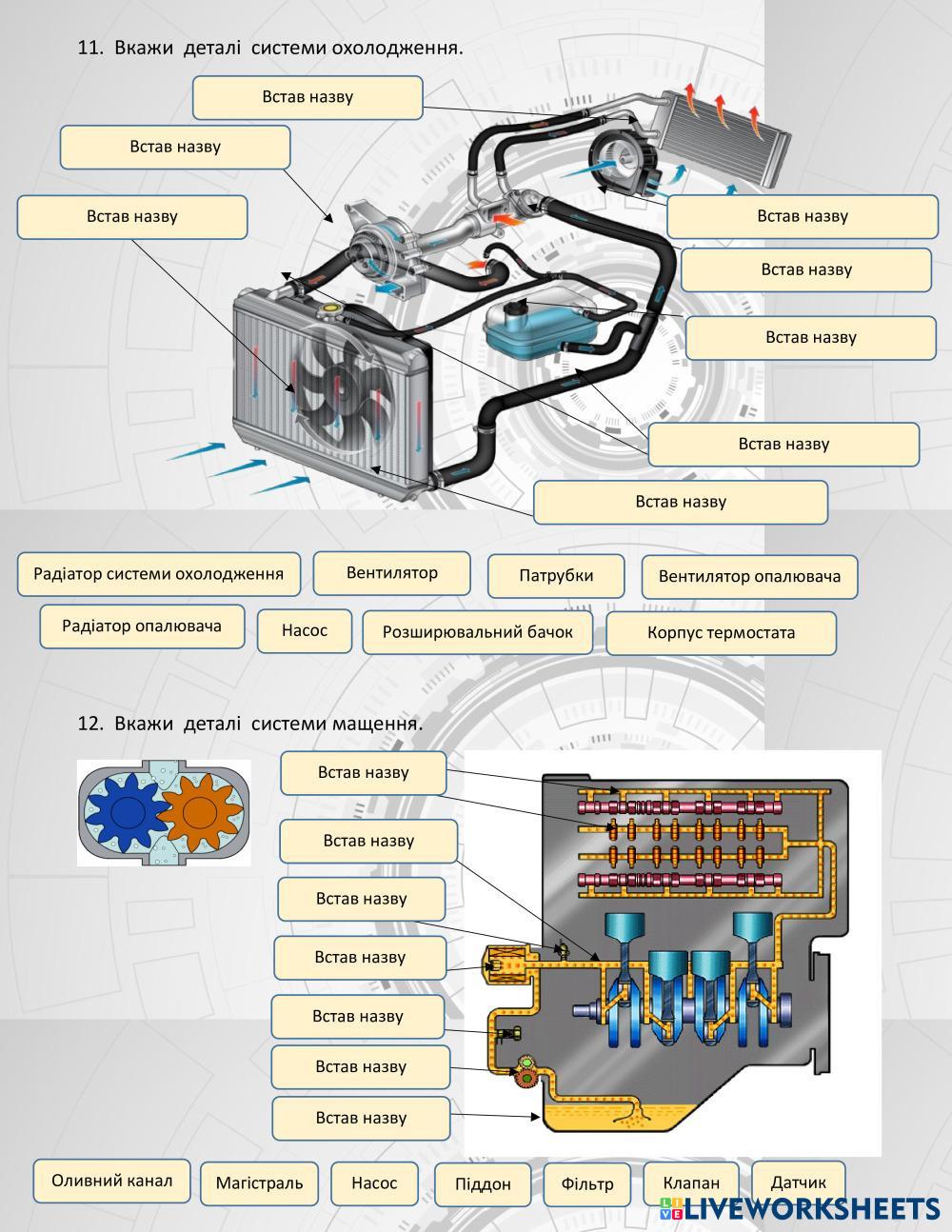 11. Вкажи деталі системи охолодження.

Встав назву

Встав назву

Встав назву

Встав назву

Встав назву

Встав назву

Встав назву

Встав назву

Радіатор системи охолодження

Вентилятор

Патрубки

Вентилятор опалювача

Радіатор опалювача

Насос

Розширювальний бачок

Корпус термостата

12. Вкажи деталі системи мащення.

Встав назву

Встав назву

Встав назву

Встав назву

Встав назву

Встав назву

Встав назву

Оливний канал

Магістраль

Насос

Піддон

Фільтр

Клапан

Датчик

LIVEWORKSHEETS