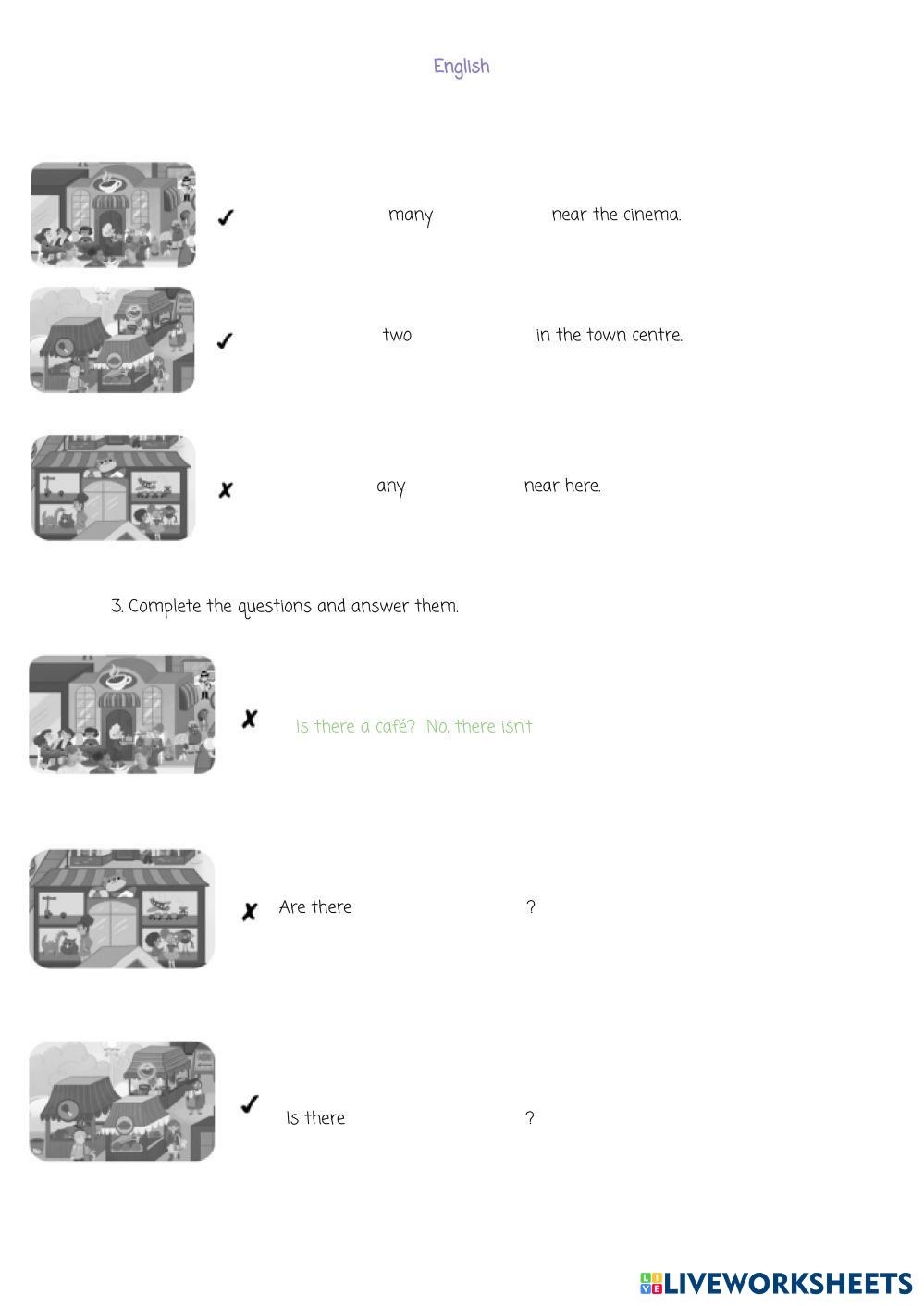 English

✓ many near the cinema.

✓ two in the town centre.

✗ any near here.

3. Complete the questions and answer them.

✗ Is there a café? No, there isn't

✗ Are there ?

✓ Is there ?

LIVEWORKSHEETS