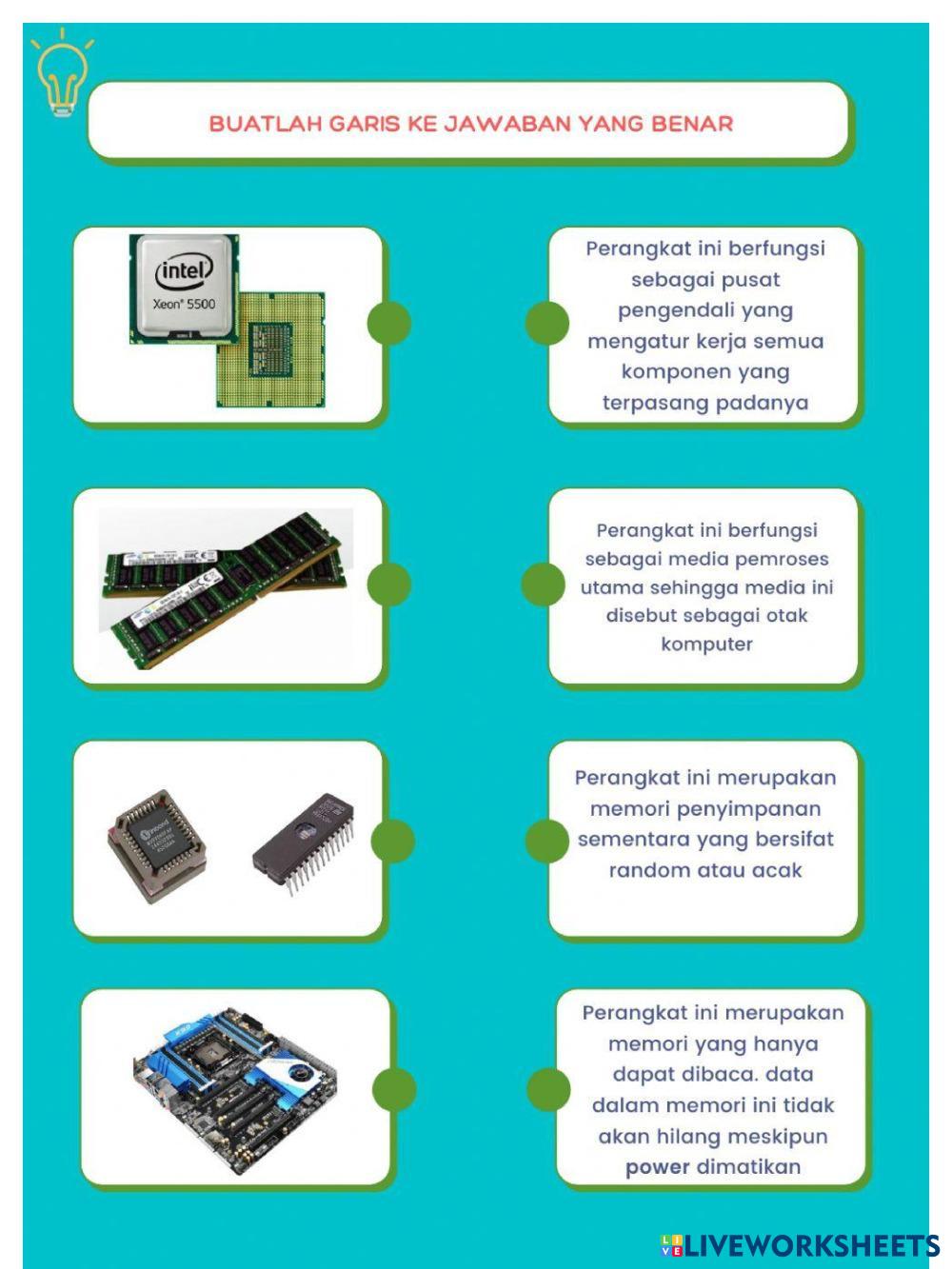 BUATLAH GARIS KE JAWABAN YANG BENAR

intel
Xeon® 5500

Perangkat ini berfungsi sebagai pusat pengendali yang mengatur kerja semua komponen yang terpasang padanya

Perangkat ini berfungsi sebagai media pemroses utama sehingga media ini disebut sebagai otak komputer

Perangkat ini merupakan memori penyimpanan sementara yang bersifat random atau acak

Perangkat ini merupakan memori yang hanya dapat dibaca. data dalam memori ini tidak akan hilang meskipun power dimatikan

LIVEWORKSHEETS