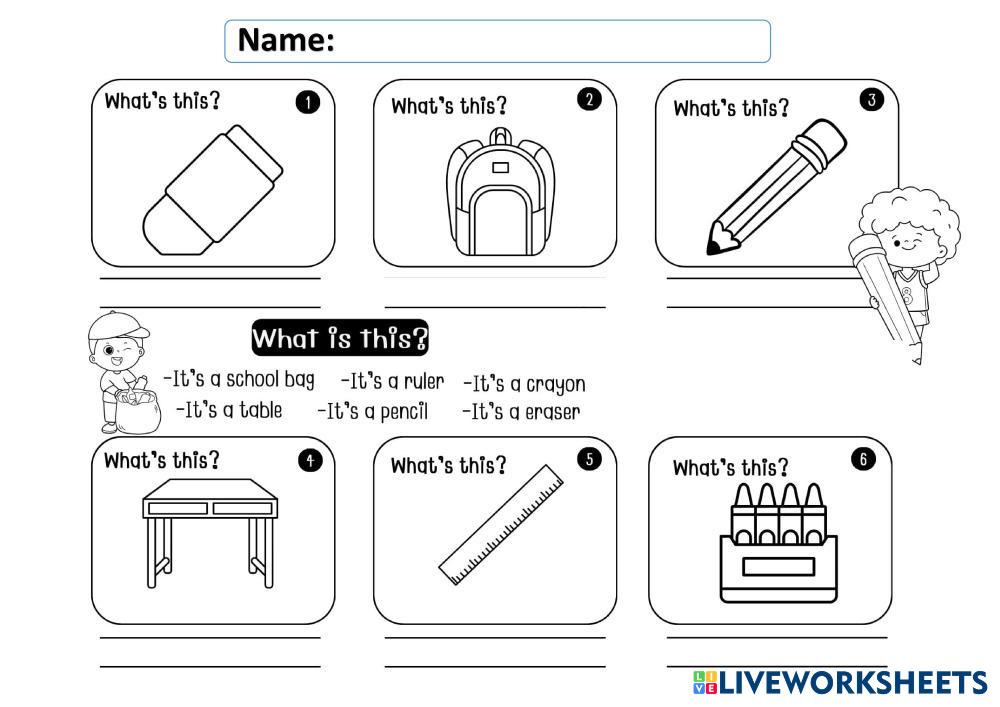 Name:

What's this? 1

What's this? 2

What's this? 3

What is this?

-It's a school bag -It's a ruler -It's a crayon
-It's a table -It's a pencil -It's a eraser

What's this? 4

What's this? 5

What's this? 6

LIVEWORKSHEETS