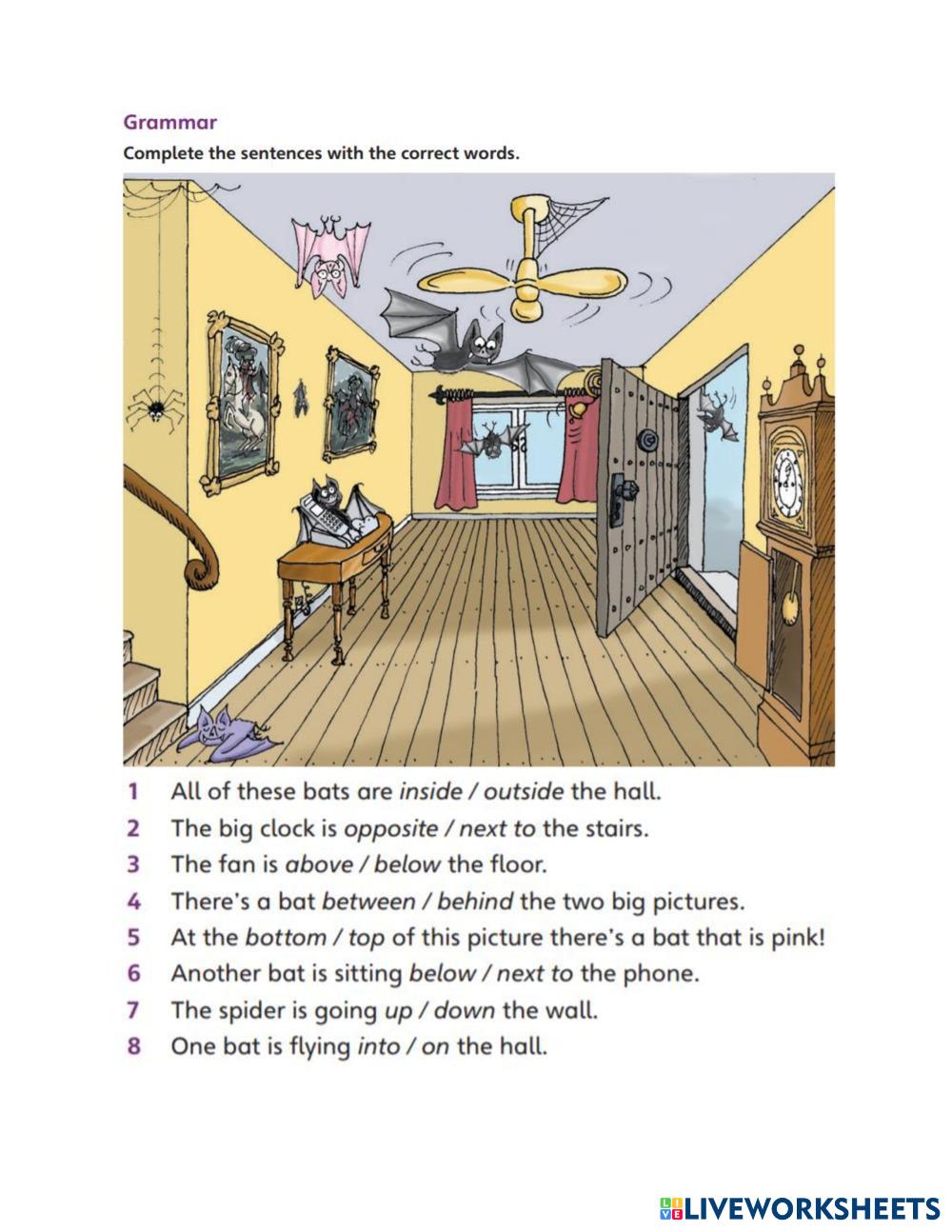 Grammar

Complete the sentences with the correct words.

1 All of these bats are inside / outside the hall.
2 The big clock is opposite / next to the stairs.
3 The fan is above / below the floor.
4 There's a bat between / behind the two big pictures.
5 At the bottom / top of this picture there's a bat that is pink!
6 Another bat is sitting below / next to the phone.
7 The spider is going up / down the wall.
8 One bat is flying into / on the hall.

LIVEWORKSHEETS