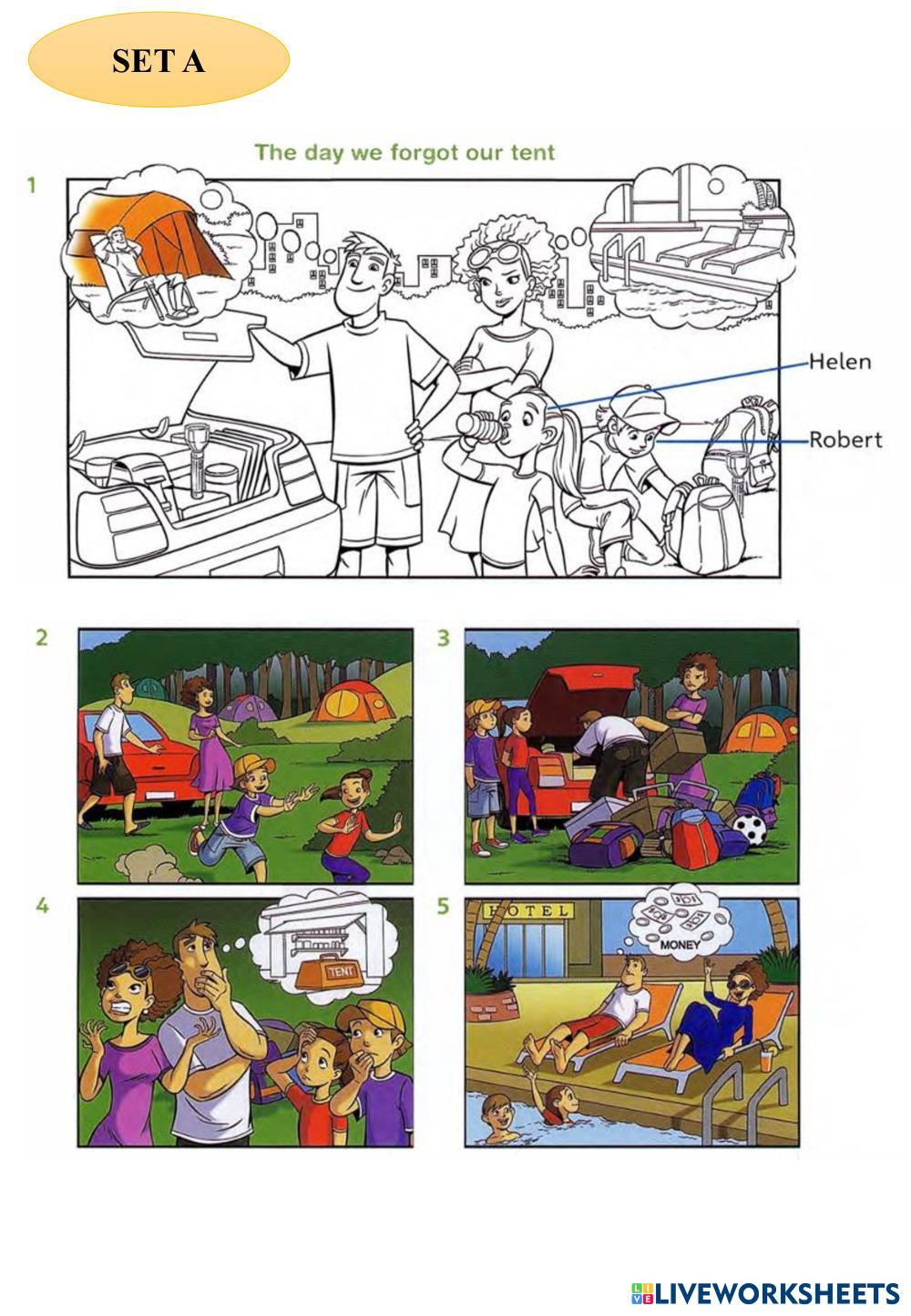 SET A

The day we forgot our tent

1

Helen

Robert

2

3

4

TENT

5

HOTEL

MONEY

LIVEWORKSHEETS