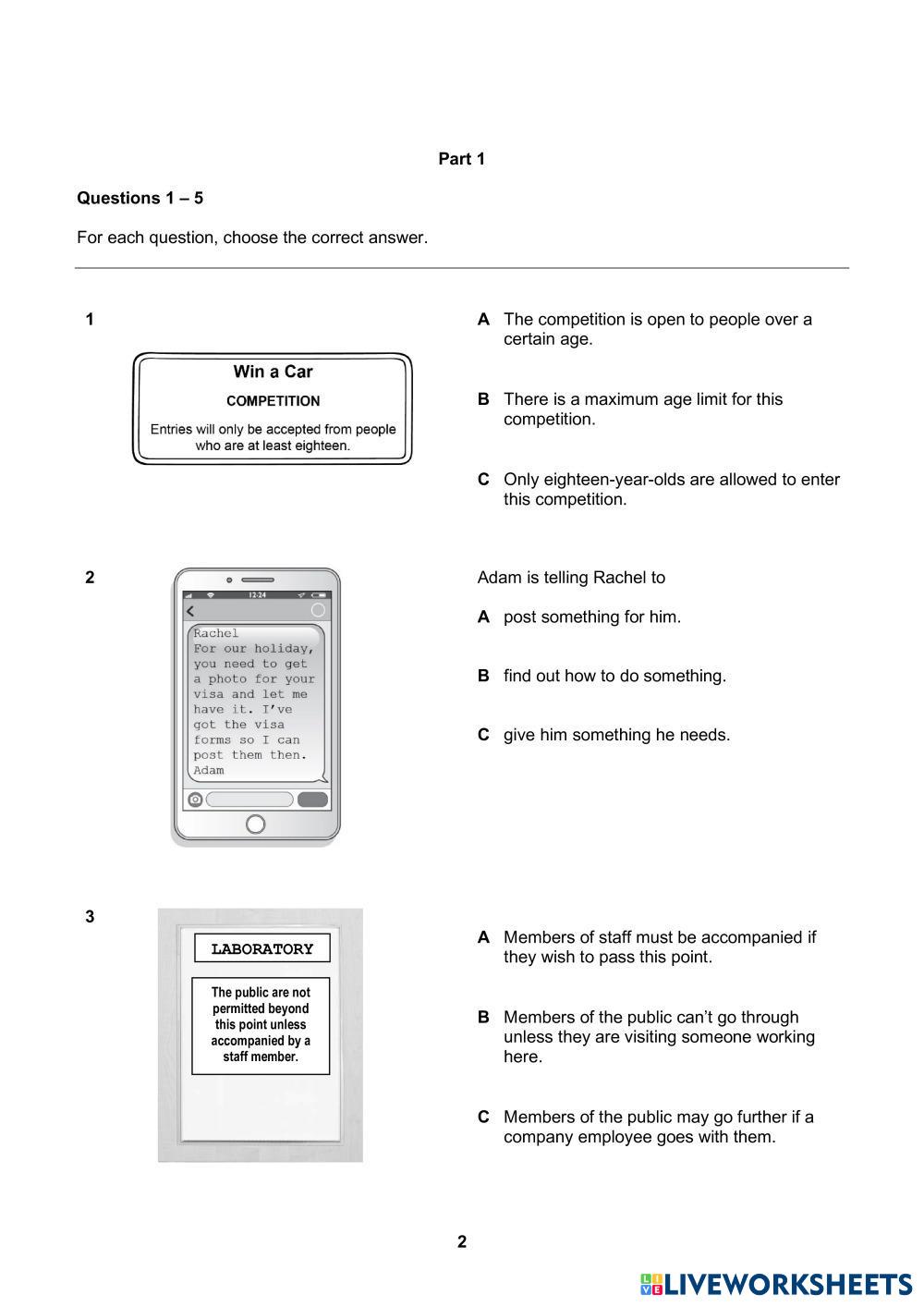 Part 1

Questions 1 – 5

For each question, choose the correct answer.

1

Win a Car

COMPETITION

Entries will only be accepted from people who are at least eighteen.

A The competition is open to people over a certain age.

B There is a maximum age limit for this competition.

C Only eighteen-year-olds are allowed to enter this competition.

2

12:24

Rachel
For our holiday, you need to get a photo for your visa and let me have it. I've got the visa forms so I can post them then.
Adam

Adam is telling Rachel to

A post something for him.

B find out how to do something.

C give him something he needs.

3

LABORATORY

The public are not permitted beyond this point unless accompanied by a staff member.

A Members of staff must be accompanied if they wish to pass this point.

B Members of the public can't go through unless they are visiting someone working here.

C Members of the public may go further if a company employee goes with them.

2

LIVEWORKSHEETS