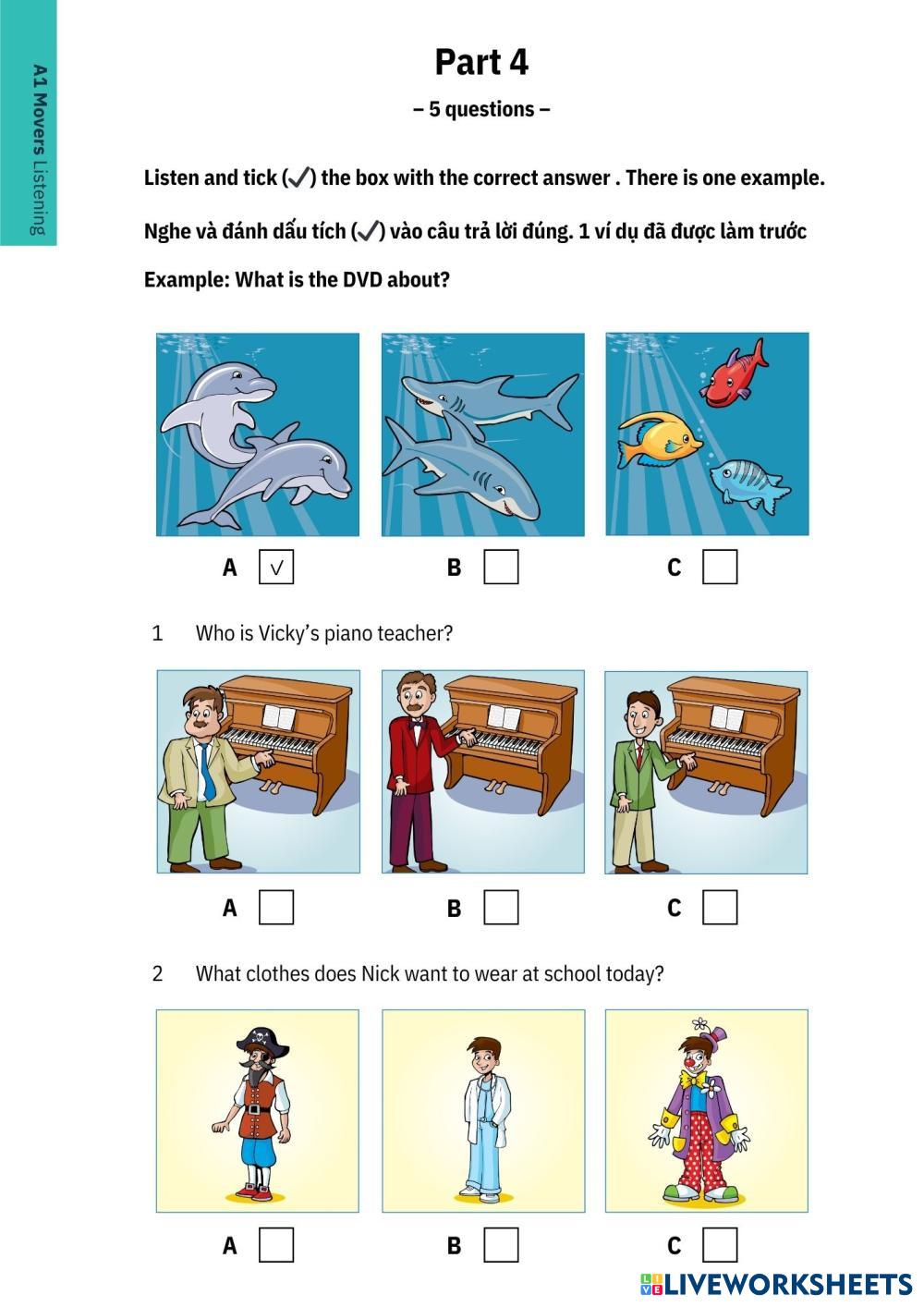 A1 Movers Listening

Part 4

– 5 questions –

Listen and tick (✓) the box with the correct answer . There is one example.

Nghe và đánh dấu tích (✓) vào câu trả lời đúng. 1 ví dụ đã được làm trước

Example: What is the DVD about?

A ✓ B C

1 Who is Vicky's piano teacher?

A B C

2 What clothes does Nick want to wear at school today?

A B C

LIVEWORKSHEETS