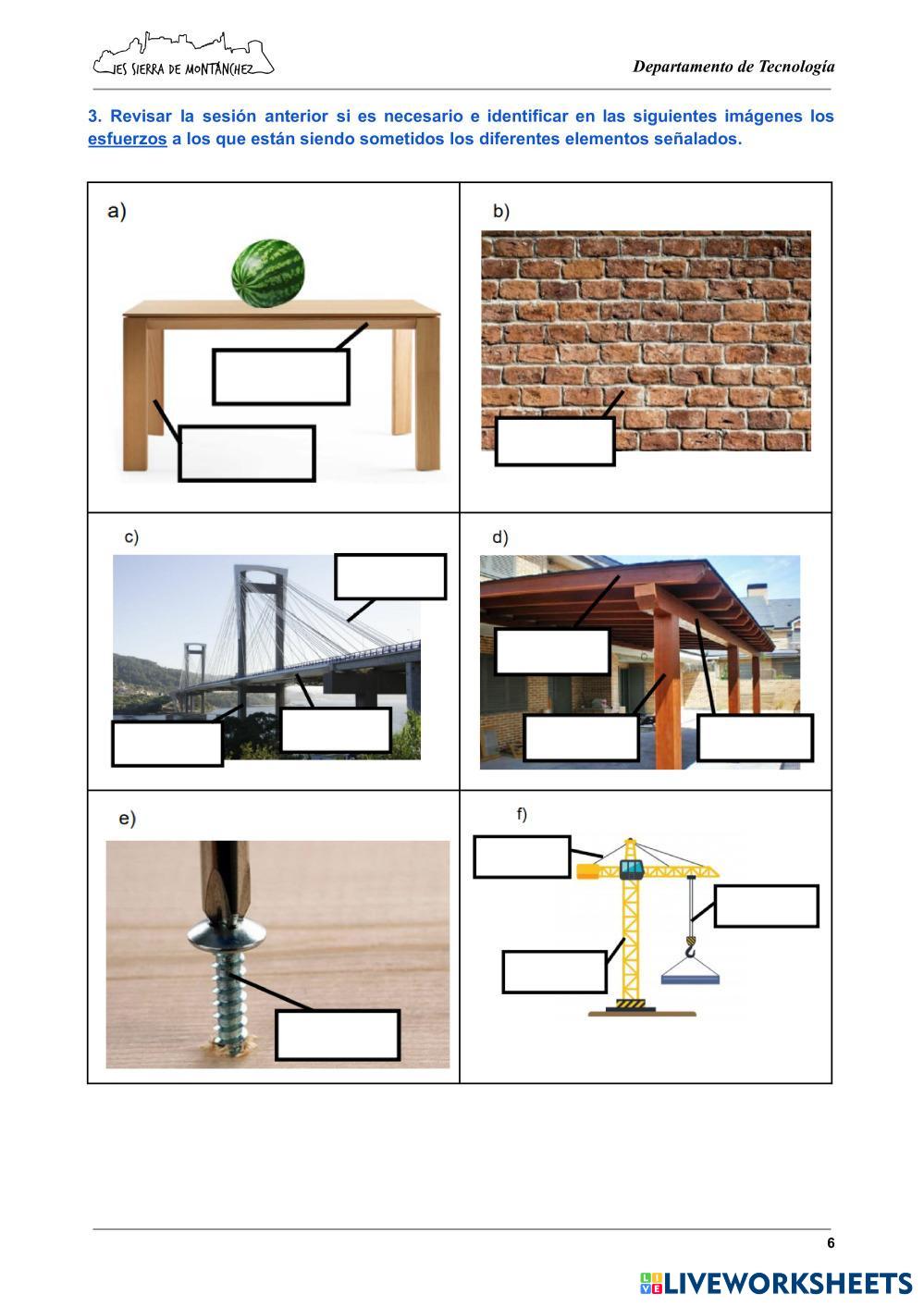 IES SIERRA DE MONTÁNCHEZ

Departamento de Tecnología

3. Revisar la sesión anterior si es necesario e identificar en las siguientes imágenes los esfuerzos a los que están siendo sometidos los diferentes elementos señalados.

a)

b)

c)

d)

e)

f)

6

LIVEWORKSHEETS