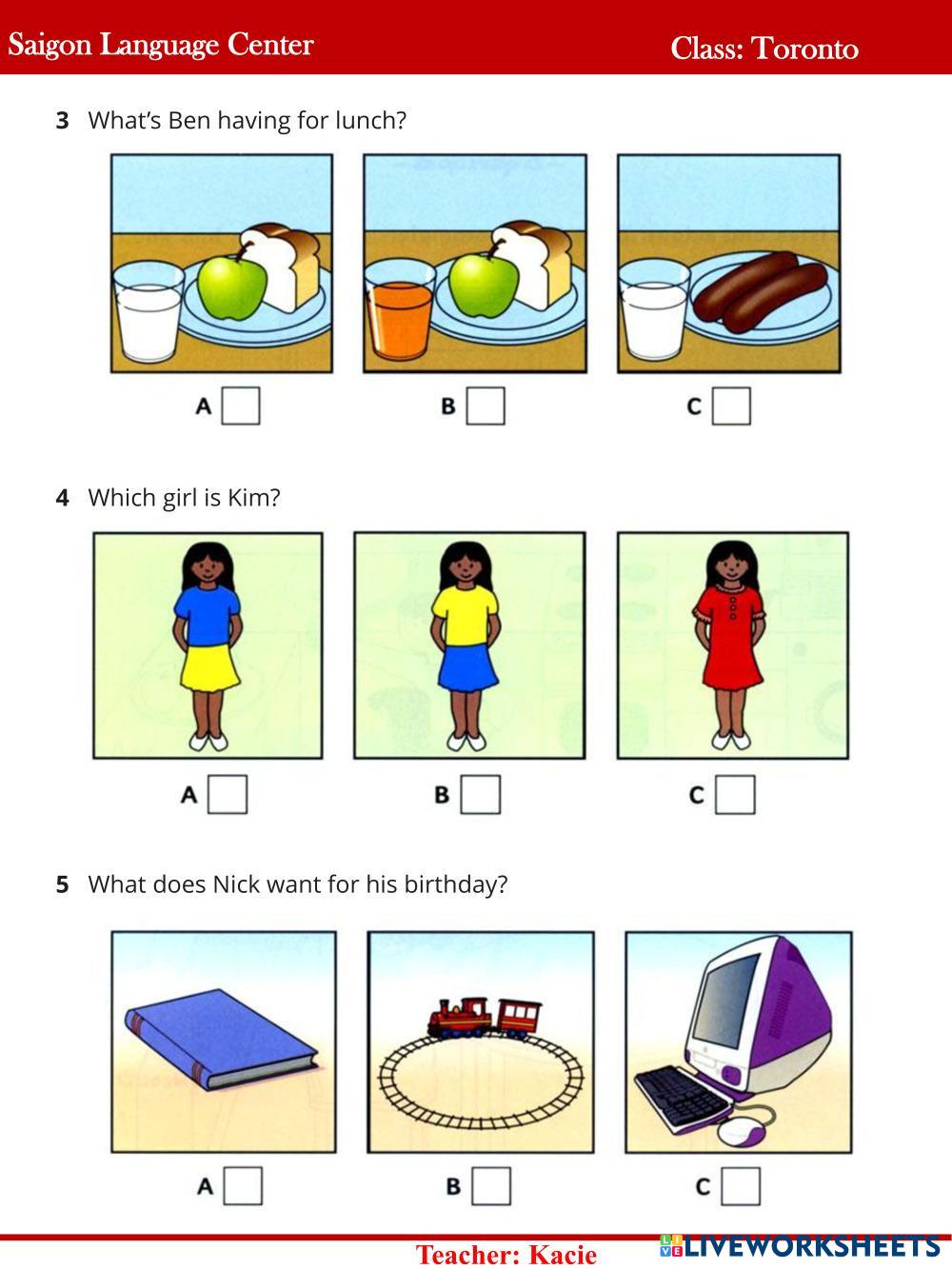 Saigon Language Center

Class: Toronto

3 What's Ben having for lunch?

A B C

4 Which girl is Kim?

A B C

5 What does Nick want for his birthday?

A B C

Teacher: Kacie

LIVEWORKSHEETS