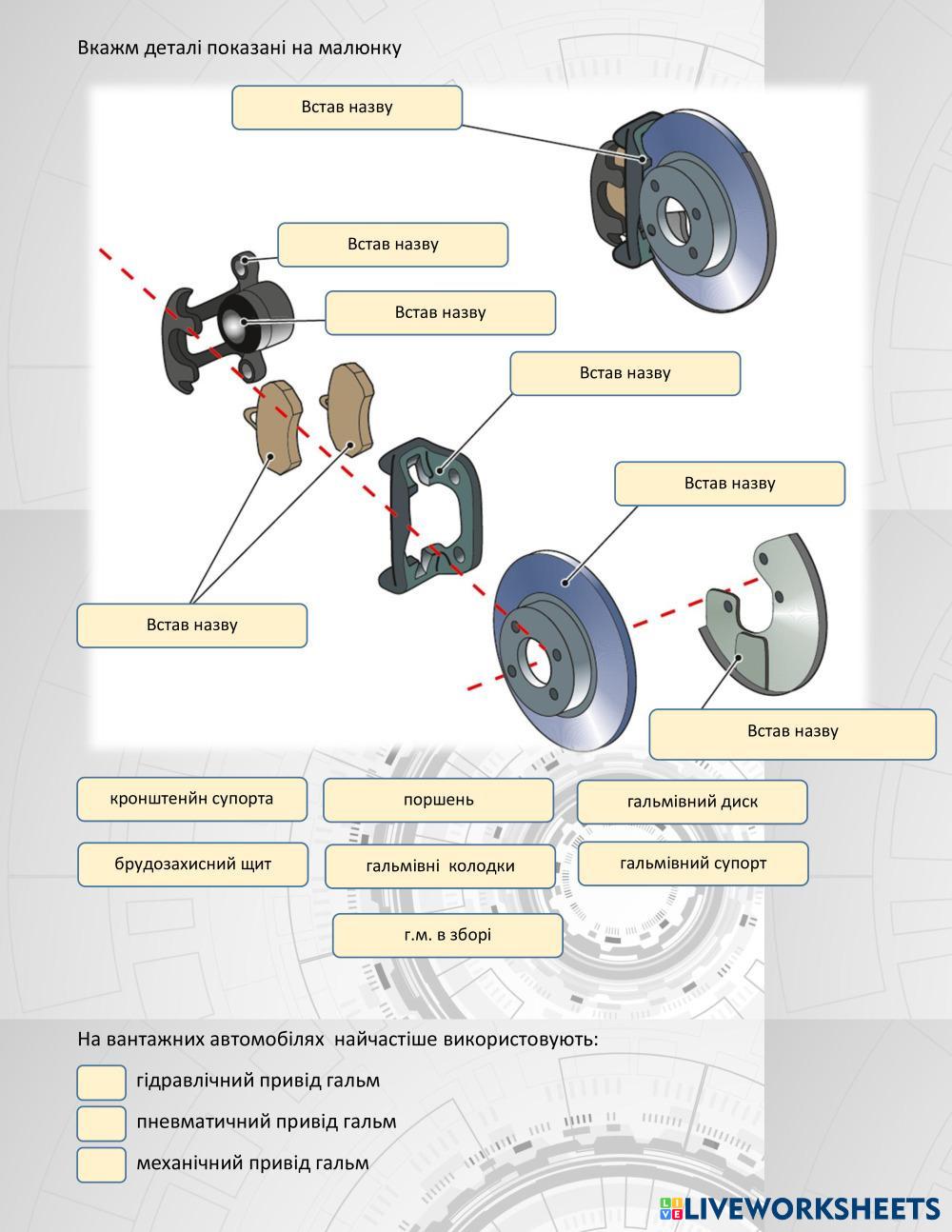 Вкажм деталі показані на малюнку

Встав назву

Встав назву

Встав назву

Встав назву

Встав назву

Встав назву

Встав назву

кронштенйн супорта

поршень

гальмівний диск

брудозахисний щит

гальмівні колодки

гальмівний супорт

г.м. в зборі

На вантажних автомобілях найчастіше використовують:

гідравлічний привід гальм

пневматичний привід гальм

механічний привід гальм

LIVEWORKSHEETS