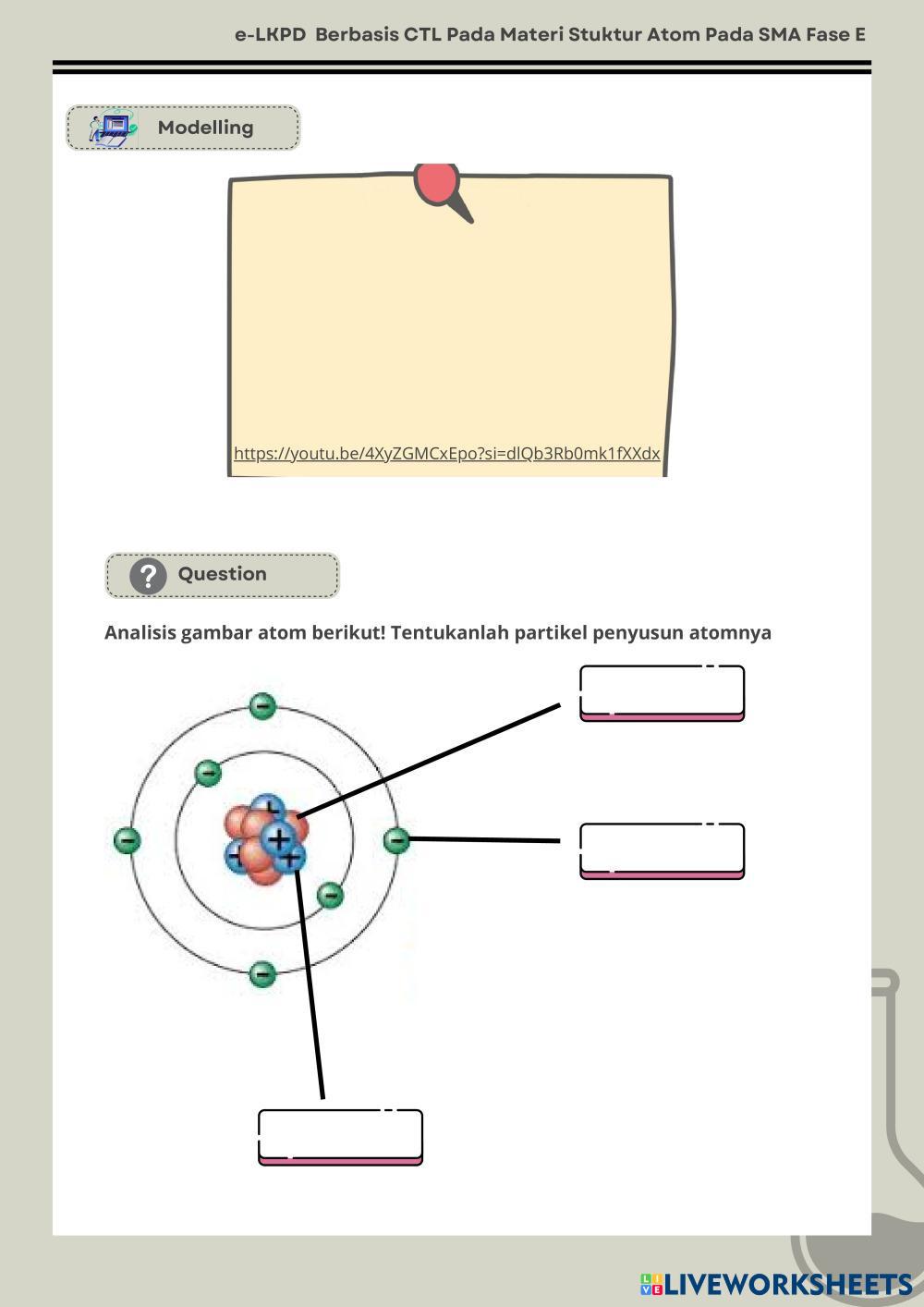 e-LKPD Berbasis CTL Pada Materi Stuktur Atom Pada SMA Fase E

Modelling

https://youtu.be/4XyZGMCxEpo?si=dlQb3Rb0mk1fXXdx

Question

Analisis gambar atom berikut! Tentukanlah partikel penyusun atomnya

LIVEWORKSHEETS