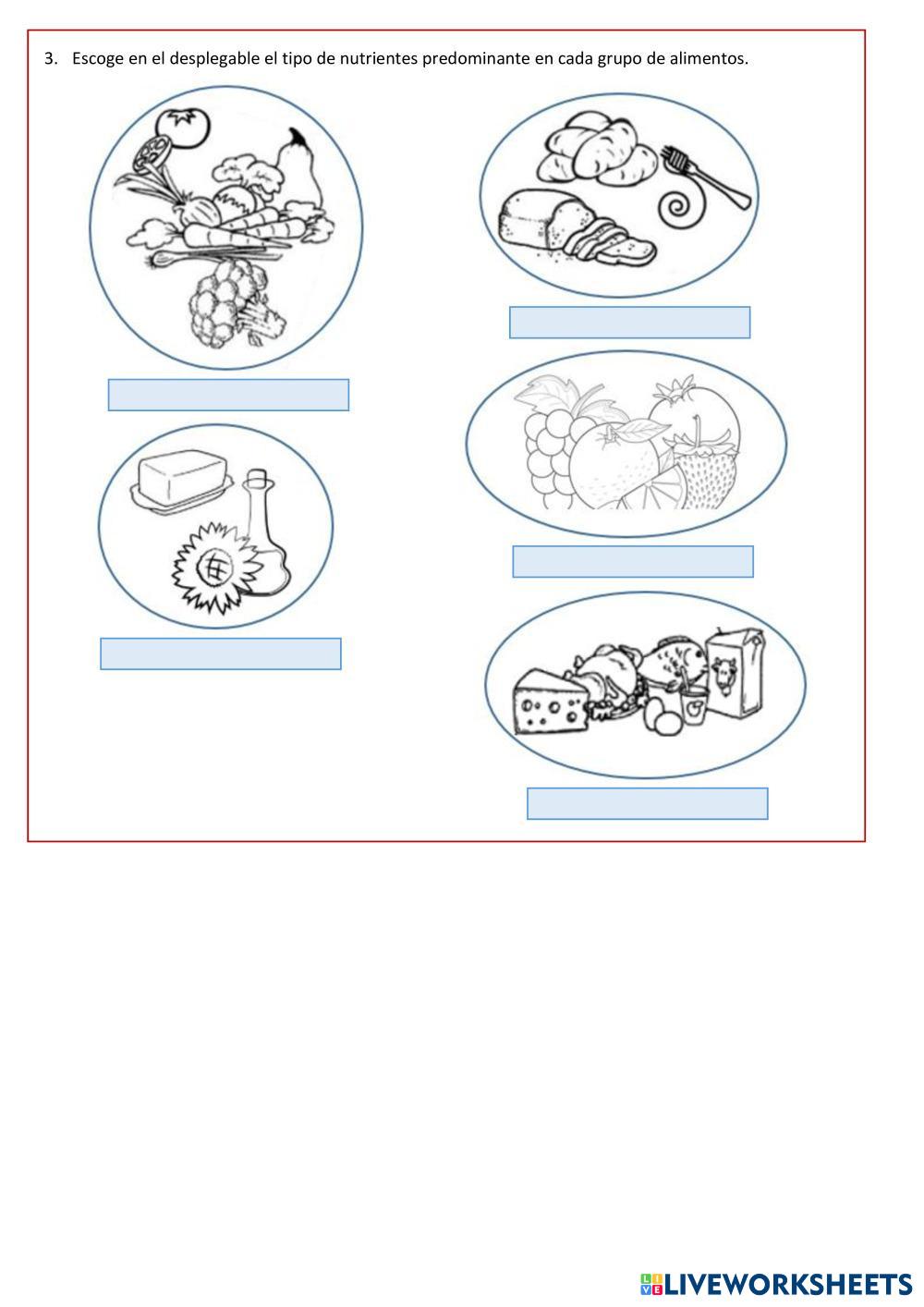 3. Escoge en el desplegable el tipo de nutrientes predominante en cada grupo de alimentos.

LIVEWORKSHEETS