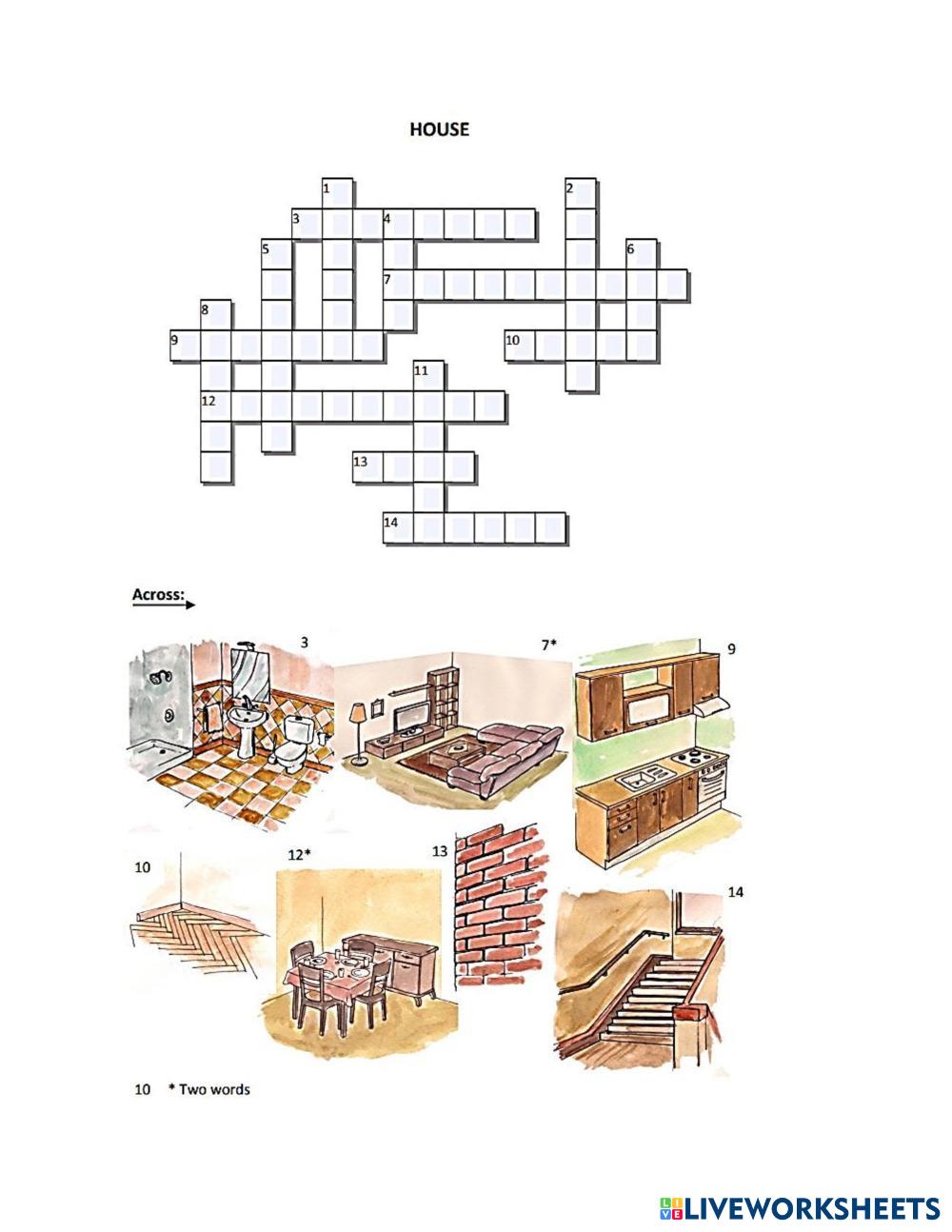 HOUSE

1
2
3
4
5
6
7
8
9
10
11
12
13
14

Across:

3
7*
9
10
12*
13
14

10 * Two words

LIVEWORKSHEETS