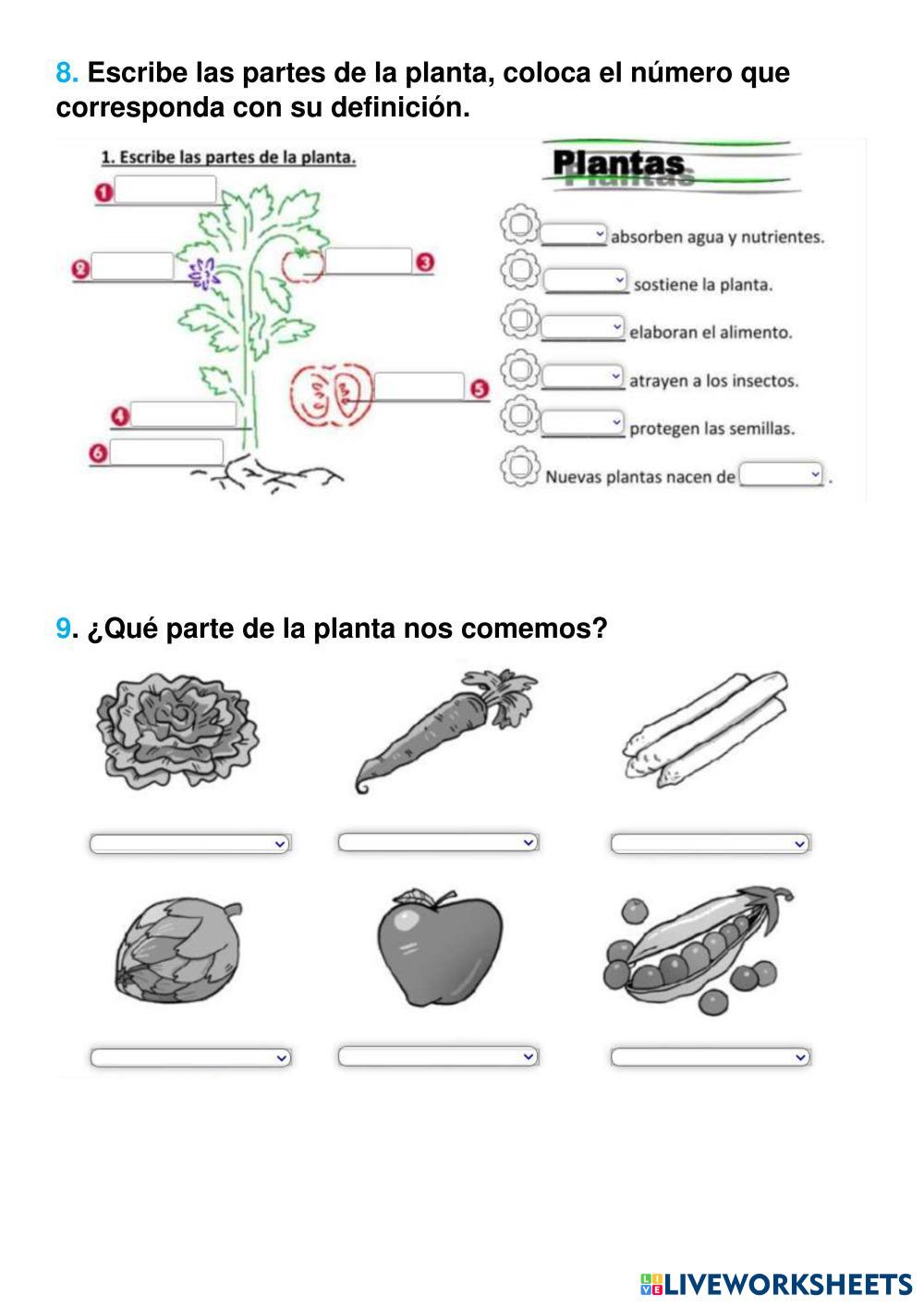 8. Escribe las partes de la planta, coloca el número que corresponda con su definición.

1. Escribe las partes de la planta.

1

2

3

4

5

6

Plantas

absorben agua y nutrientes.

sostiene la planta.

elaboran el alimento.

atrayen a los insectos.

protegen las semillas.

Nuevas plantas nacen de .

9. ¿Qué parte de la planta nos comemos?

LIVEWORKSHEETS