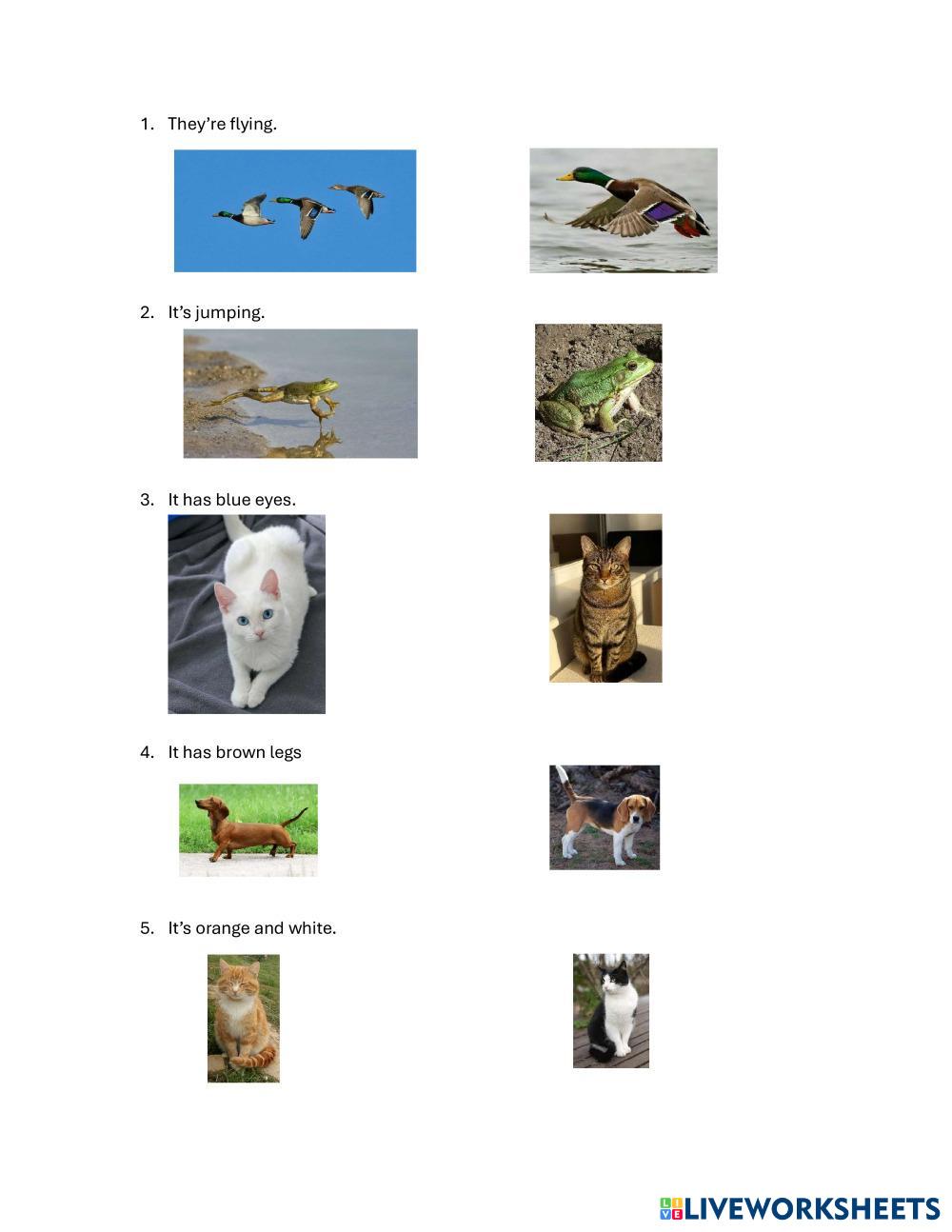 1. They're flying.

2. It's jumping.

3. It has blue eyes.

4. It has brown legs

5. It's orange and white.

LIVEWORKSHEETS