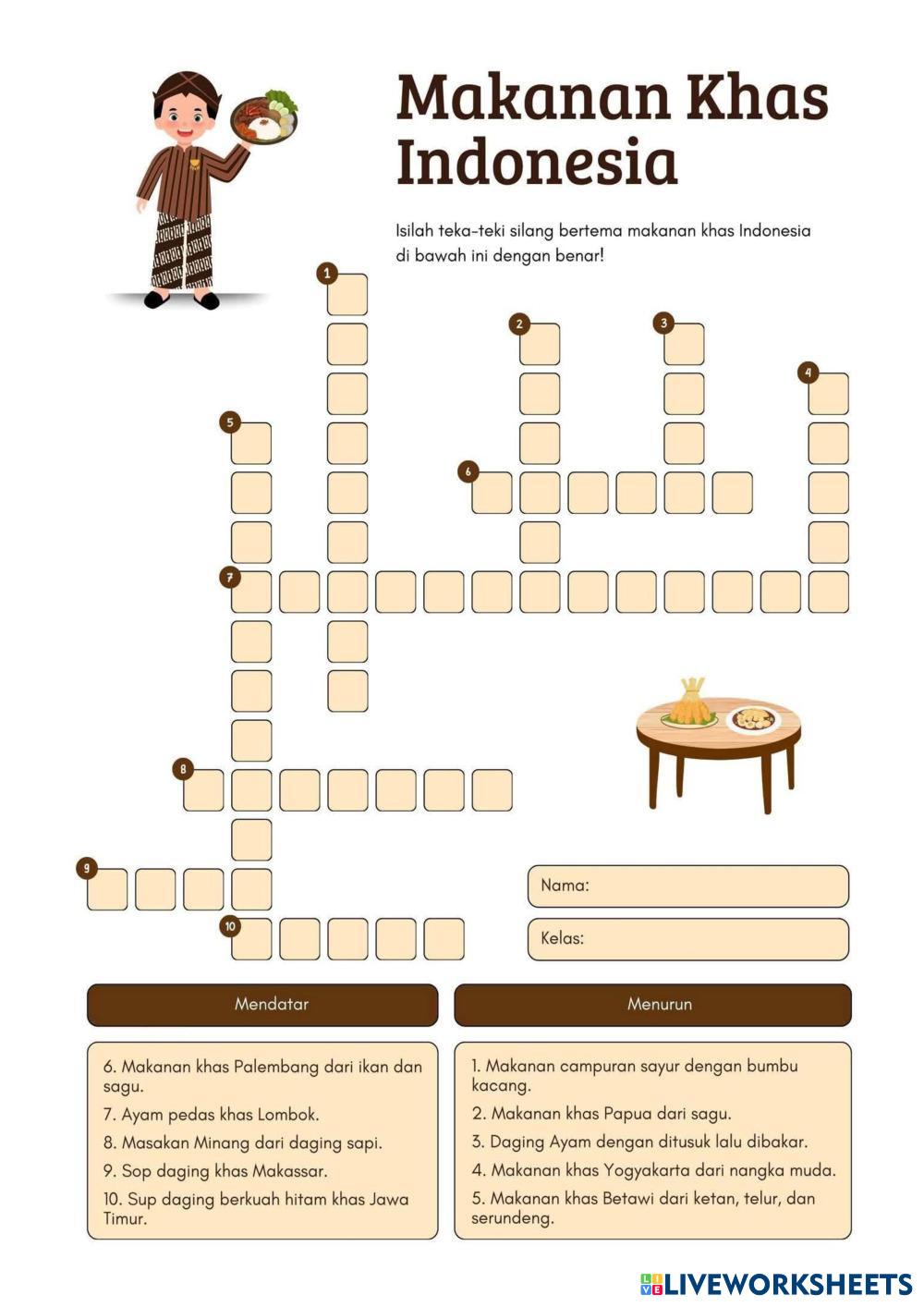 Makanan Khas Indonesia

Isilah teka-teki silang bertema makanan khas Indonesia di bawah ini dengan benar!

1

2

3

4

5

6

7

8

9

10

Nama:

Kelas:

Mendatar

6. Makanan khas Palembang dari ikan dan sagu.

7. Ayam pedas khas Lombok.

8. Masakan Minang dari daging sapi.

9. Sop daging khas Makassar.

10. Sup daging berkuah hitam khas Jawa Timur.

Menurun

1. Makanan campuran sayur dengan bumbu kacang.

2. Makanan khas Papua dari sagu.

3. Daging Ayam dengan ditusuk lalu dibakar.

4. Makanan khas Yogyakarta dari nangka muda.

5. Makanan khas Betawi dari ketan, telur, dan serundeng.

LIVEWORKSHEETS