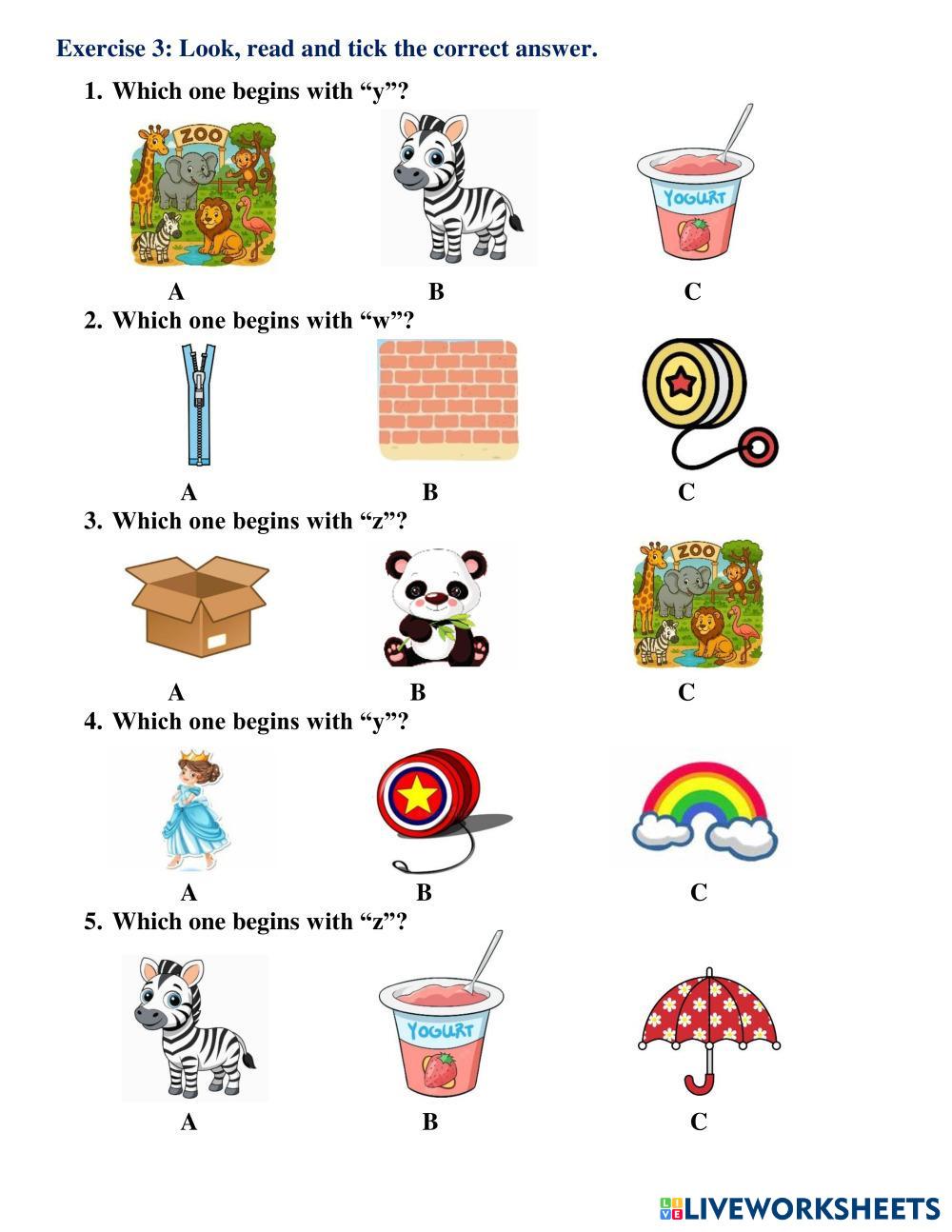 Exercise 3: Look, read and tick the correct answer.

1. Which one begins with “y”?

ZOO

YOGURT

A B C

2. Which one begins with “w”?

A B C

3. Which one begins with “z”?

ZOO

A B C

4. Which one begins with “y”?

A B C

5. Which one begins with “z”?

YOGURT

A B C

LIVEWORKSHEETS