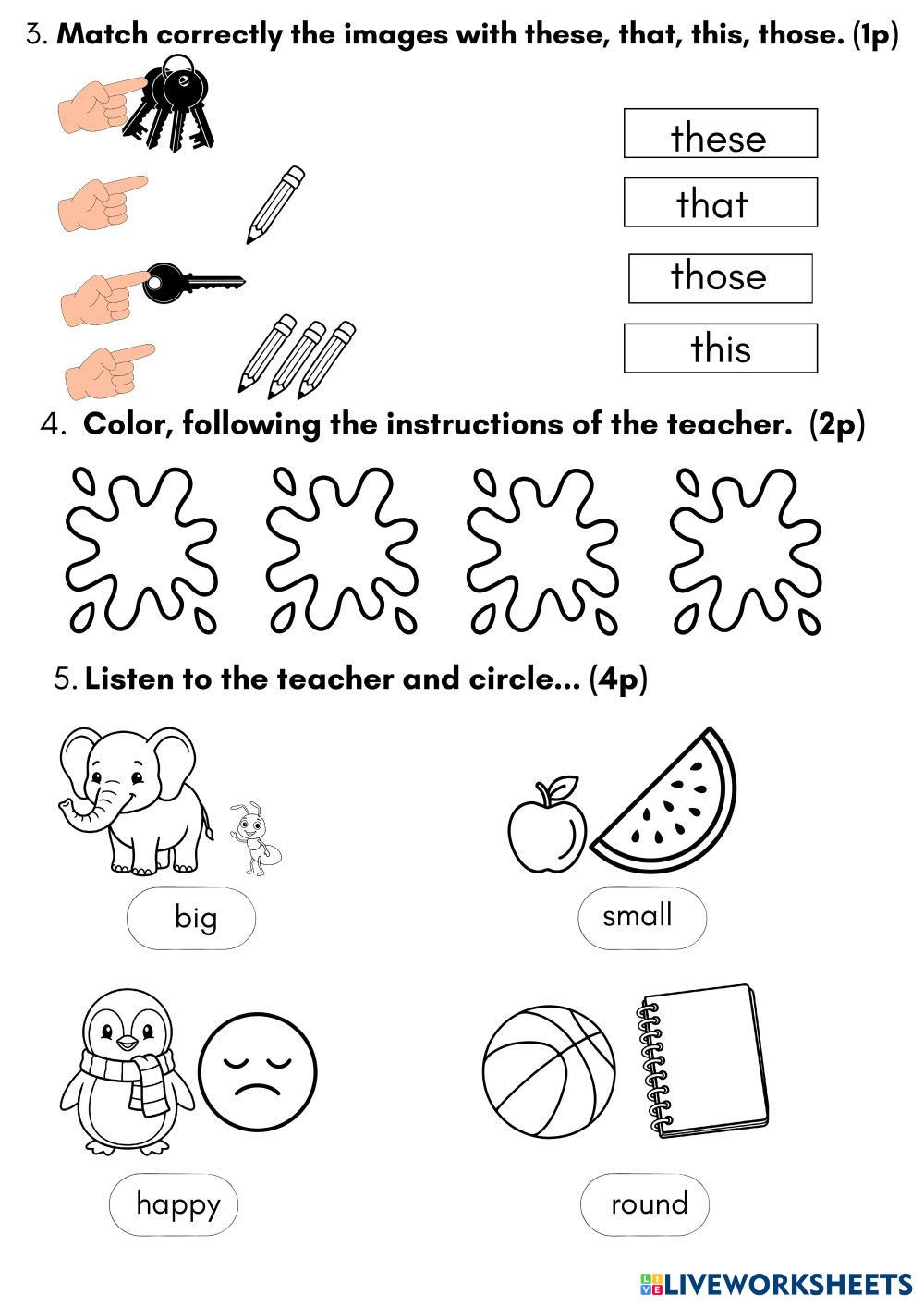 3. Match correctly the images with these, that, this, those. (1p)

these

that

those

this

4. Color, following the instructions of the teacher. (2p)

5. Listen to the teacher and circle... (4p)

big

small

happy

round

LIVEWORKSHEETS