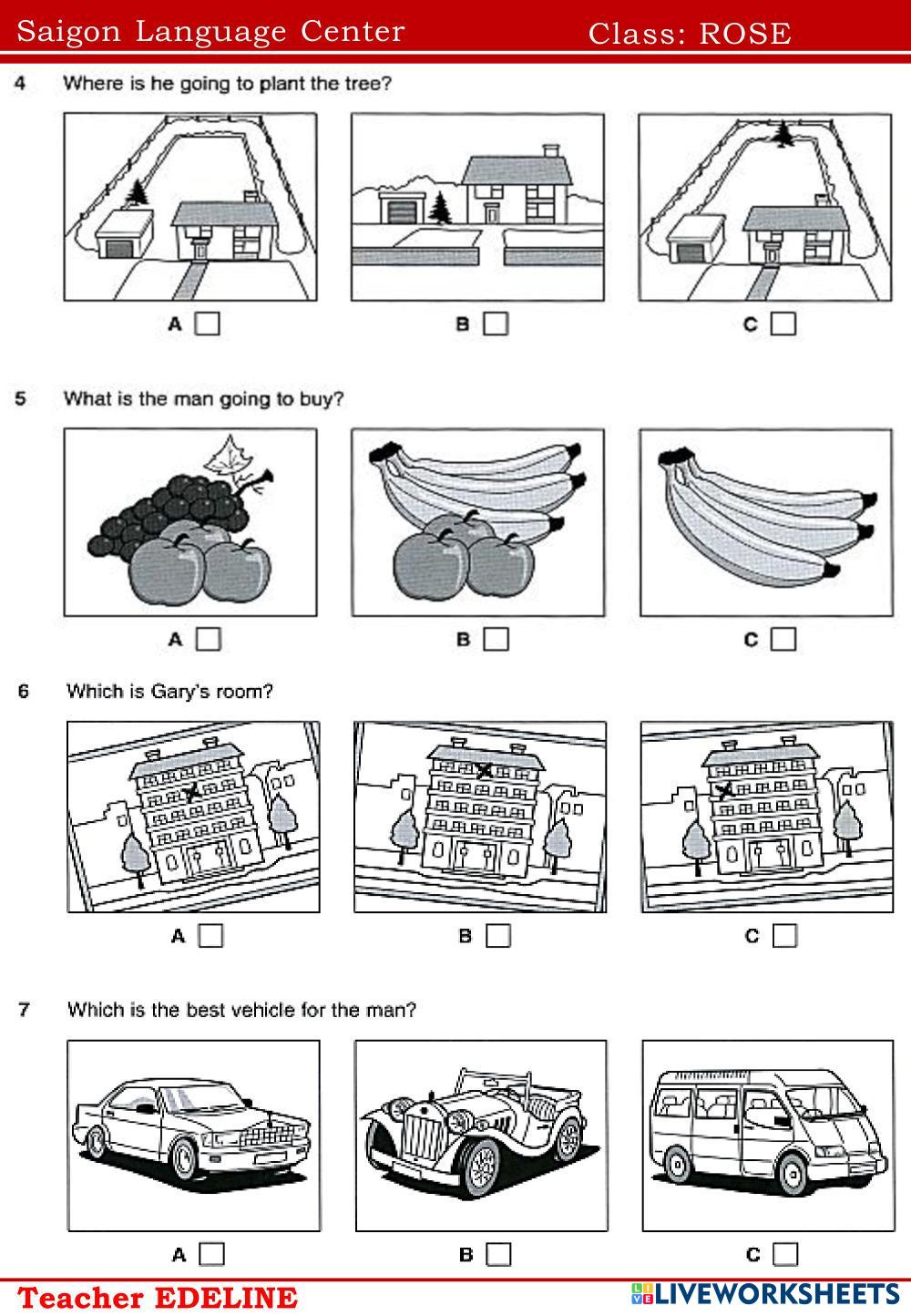 Saigon Language Center Class: ROSE

4 Where is he going to plant the tree?

A B C

5 What is the man going to buy?

A B C

6 Which is Gary's room?

A B C

7 Which is the best vehicle for the man?

A B C

Teacher EDELINE

LIVEWORKSHEETS