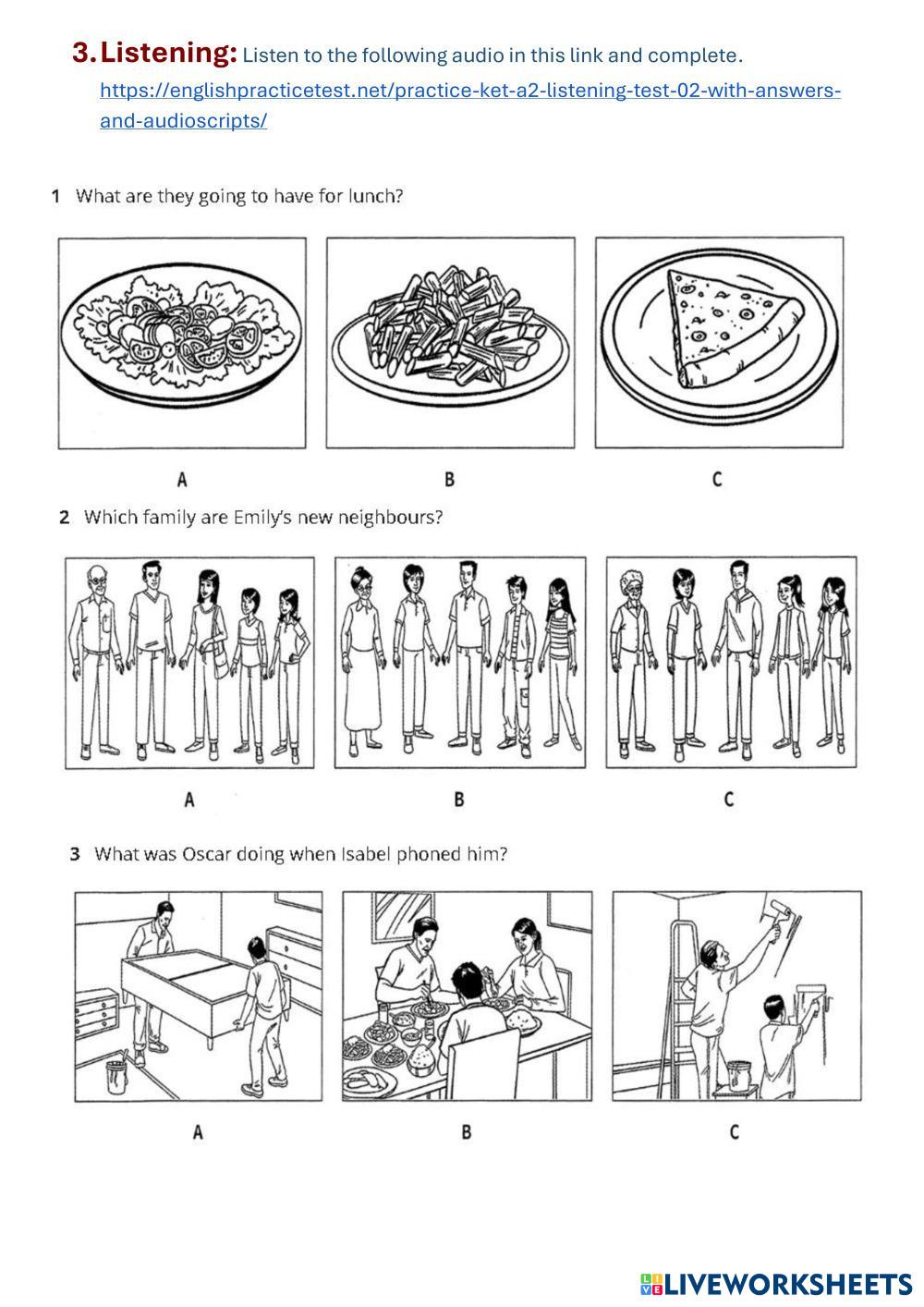 3. Listening: Listen to the following audio in this link and complete.

https://englishpracticetest.net/practice-ket-a2-listening-test-02-with-answers-and-audioscripts/

1 What are they going to have for lunch?

A B C

2 Which family are Emily's new neighbours?

A B C

3 What was Oscar doing when Isabel phoned him?

A B C

LIVEWORKSHEETS