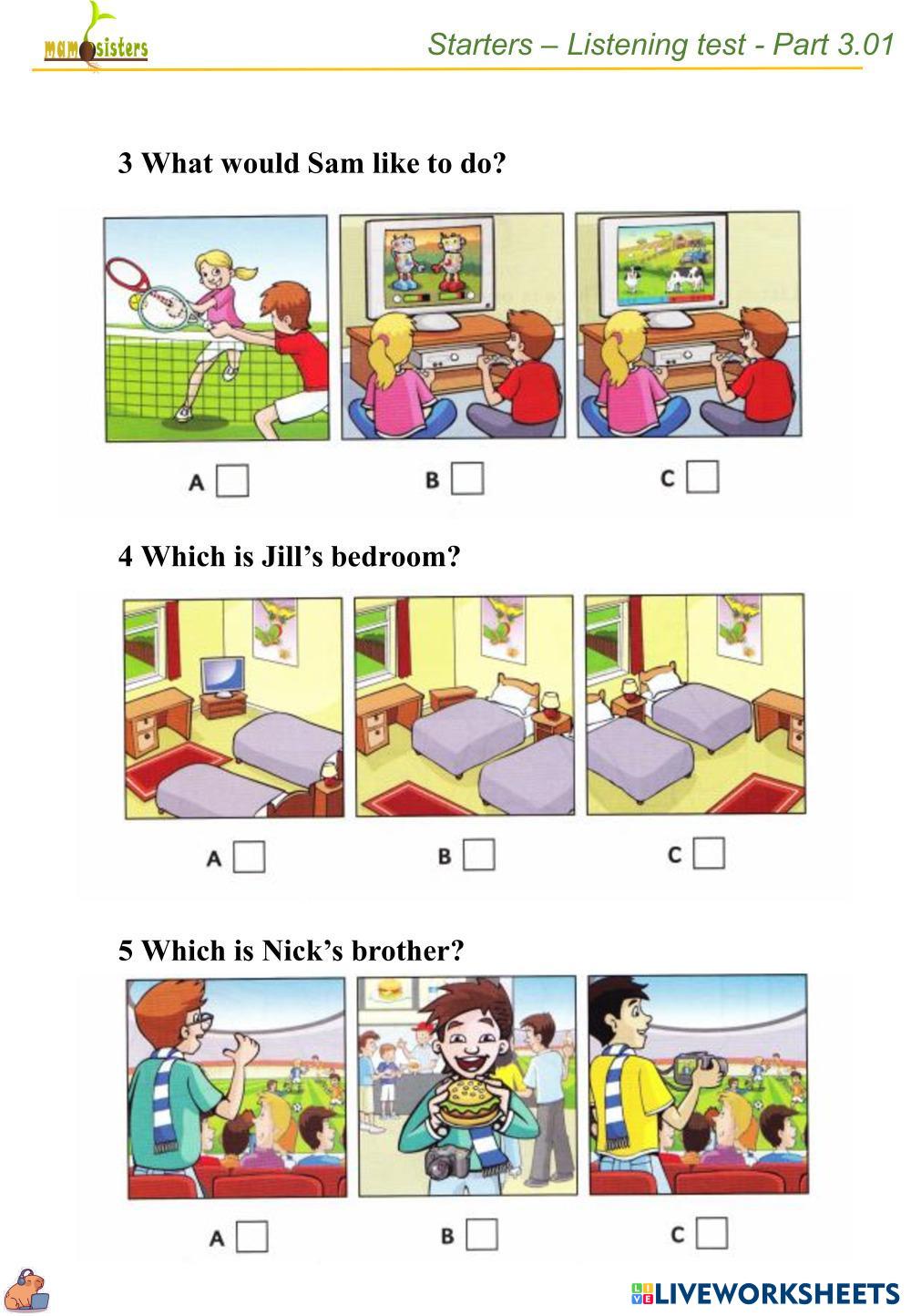 mam sisters

Starters – Listening test - Part 3.01

3 What would Sam like to do?

A

B

C

4 Which is Jill's bedroom?

A

B

C

5 Which is Nick's brother?

A

B

C

LIVEWORKSHEETS