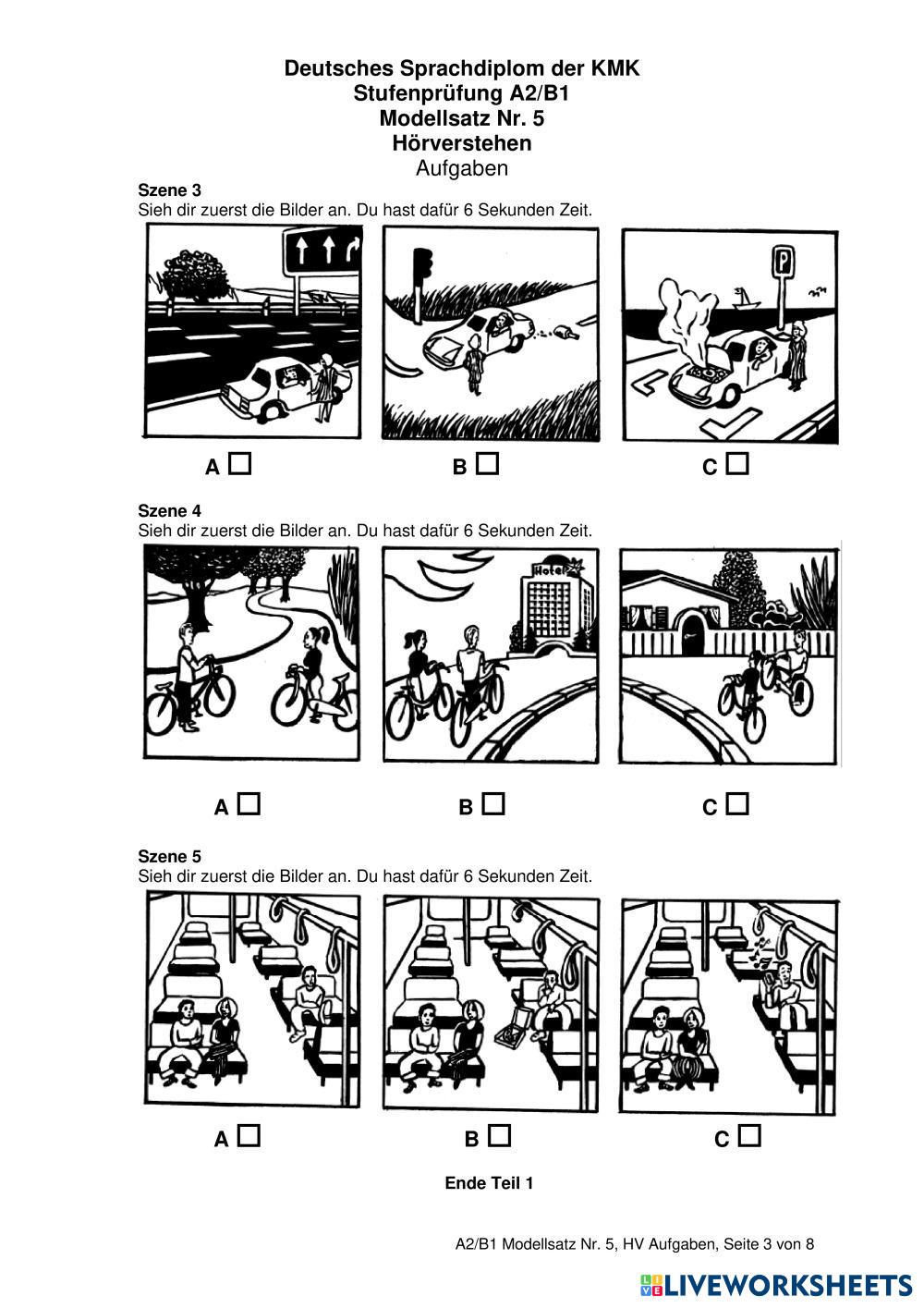 Deutsches Sprachdiplom der KMK
Stufenprüfung A2/B1
Modellsatz Nr. 5
Hörverstehen
Aufgaben

Szene 3
Sieh dir zuerst die Bilder an. Du hast dafür 6 Sekunden Zeit.

P

A ☐ B ☐ C ☐

Szene 4
Sieh dir zuerst die Bilder an. Du hast dafür 6 Sekunden Zeit.

Hotel

A ☐ B ☐ C ☐

Szene 5
Sieh dir zuerst die Bilder an. Du hast dafür 6 Sekunden Zeit.

A ☐ B ☐ C ☐

Ende Teil 1

A2/B1 Modellsatz Nr. 5, HV Aufgaben, Seite 3 von 8

LIVEWORKSHEETS