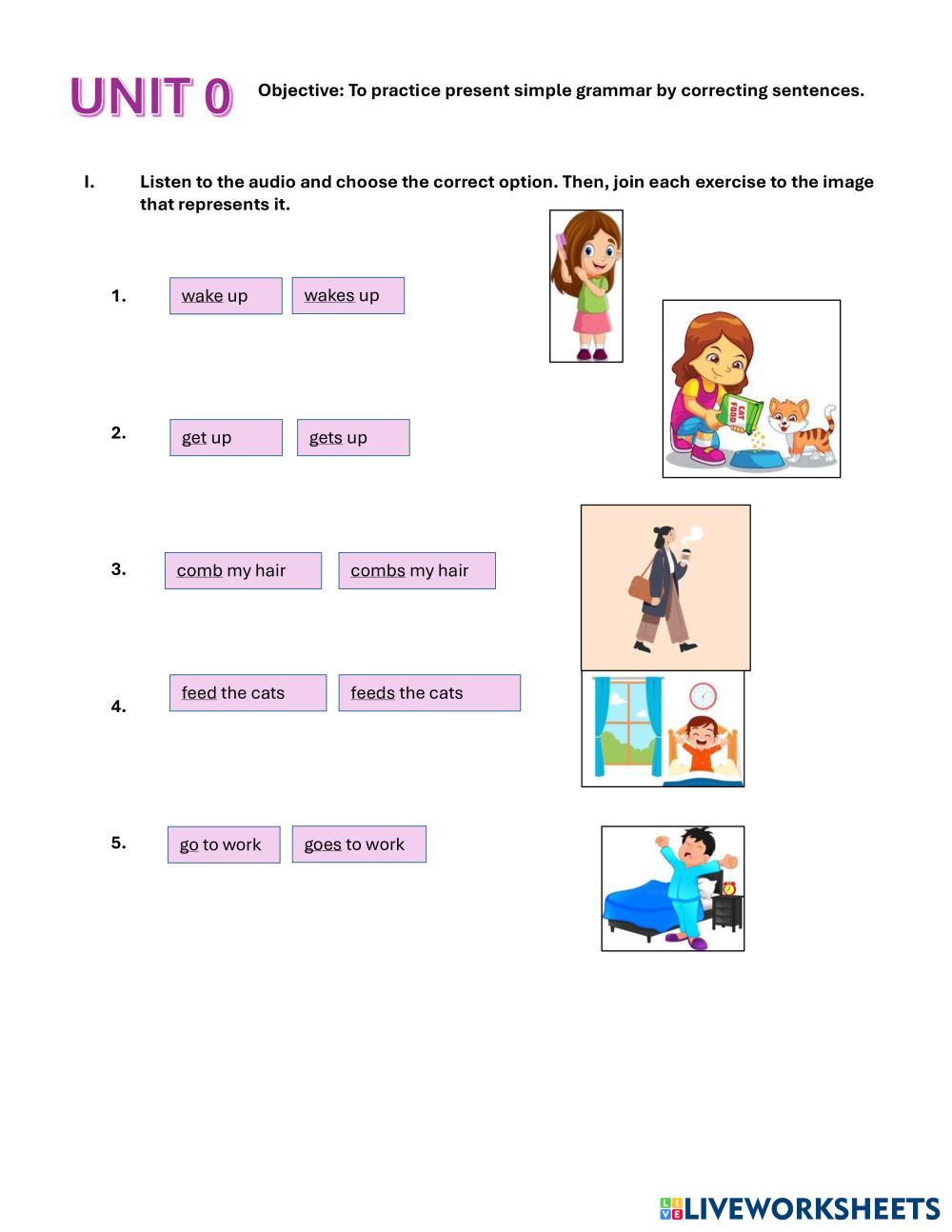 UNIT 0 Objective: To practice present simple grammar by correcting sentences.

I. Listen to the audio and choose the correct option. Then, join each exercise to the image that represents it.

1. wake up wakes up

2. get up gets up

3. comb my hair combs my hair

4. feed the cats feeds the cats

5. go to work goes to work

CAT FOOD

LIVEWORKSHEETS