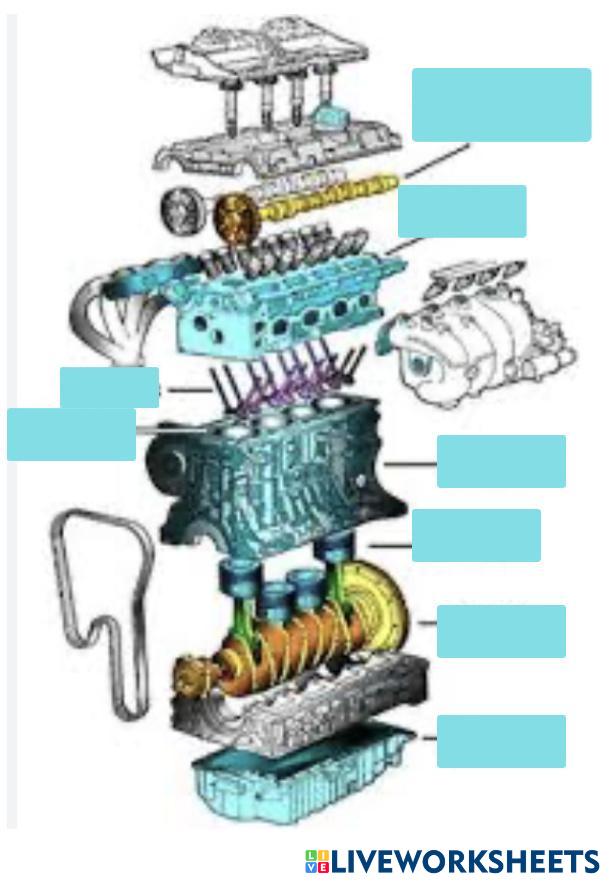 LIVEWORKSHEETS