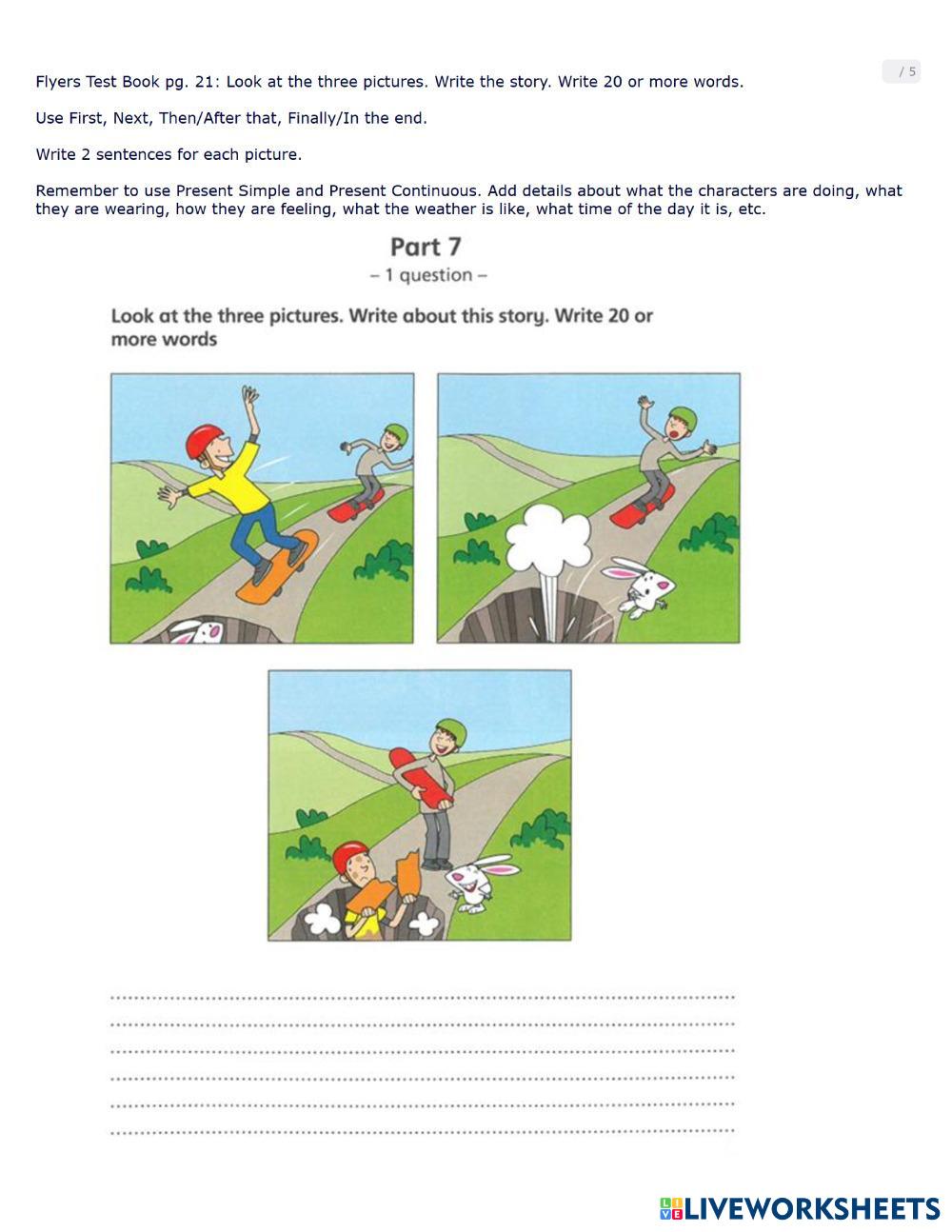 / 5

Flyers Test Book pg. 21: Look at the three pictures. Write the story. Write 20 or more words.

Use First, Next, Then/After that, Finally/In the end.

Write 2 sentences for each picture.

Remember to use Present Simple and Present Continuous. Add details about what the characters are doing, what they are wearing, how they are feeling, what the weather is like, what time of the day it is, etc.

Part 7
– 1 question –

Look at the three pictures. Write about this story. Write 20 or more words

LIVEWORKSHEETS