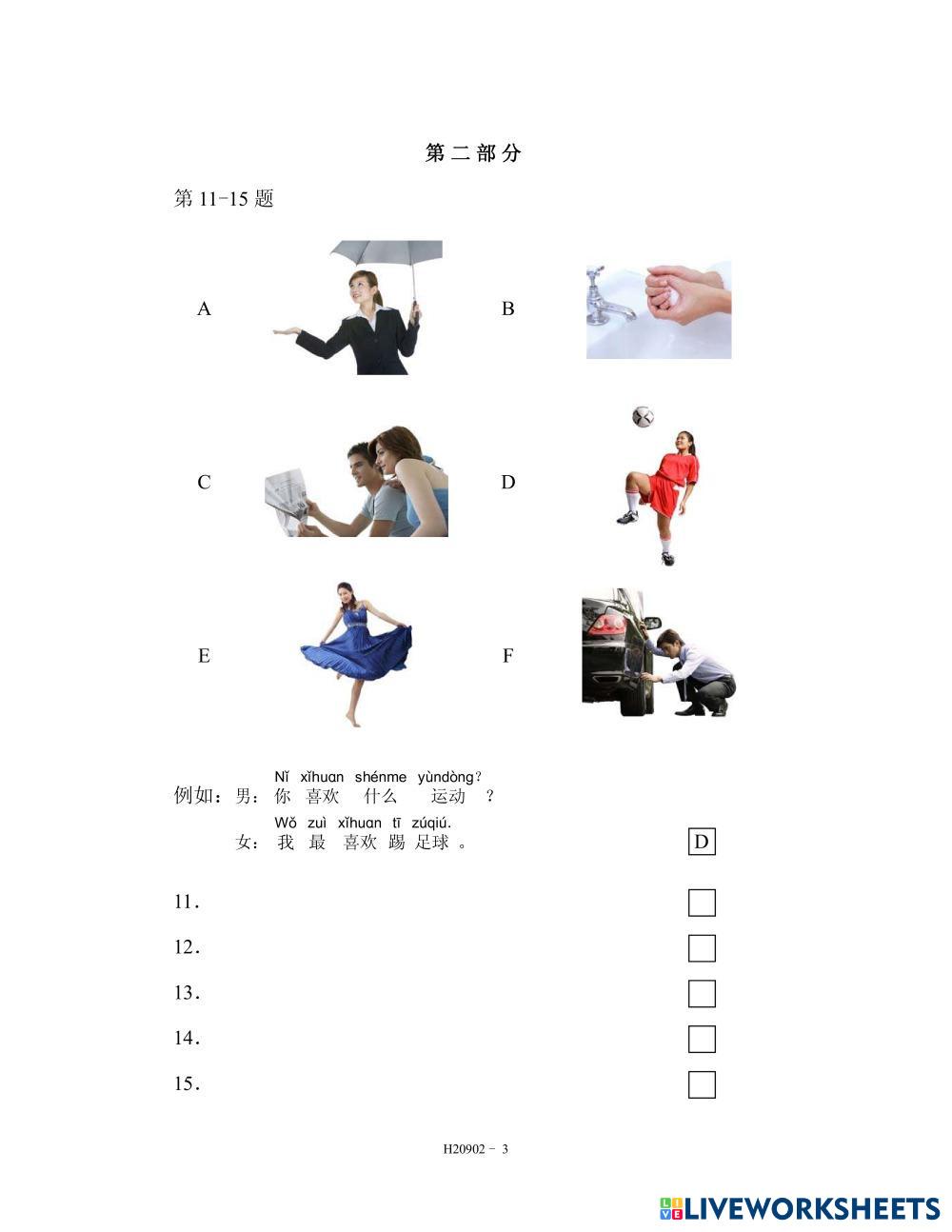 第二部分

第 11-15 题

A

B

C

D

E

F

Nǐ xǐhuan shénme yùndòng?
例如：男：你 喜欢 什么 运动 ？

Wǒ zuì xǐhuan tī zúqiú.
女：我 最 喜欢 踢 足球 。

D

11.

12.

13.

14.

15.

H20902 - 3

LIVEWORKSHEETS