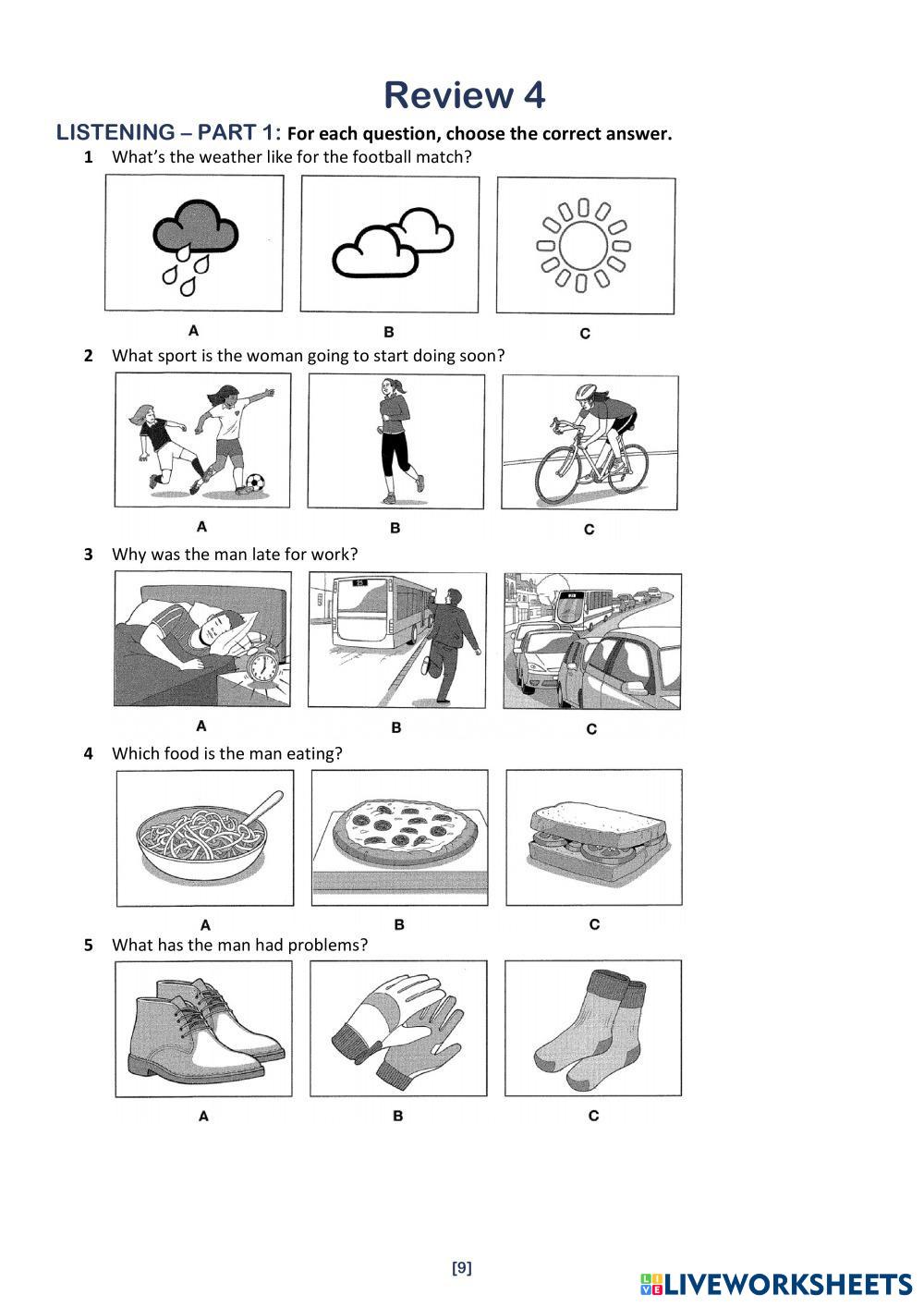 Review 4

LISTENING – PART 1: For each question, choose the correct answer.

1 What's the weather like for the football match?

A B C

2 What sport is the woman going to start doing soon?

A B C

3 Why was the man late for work?

A B C

4 Which food is the man eating?

A B C

5 What has the man had problems?

A B C

[9]

LIVEWORKSHEETS