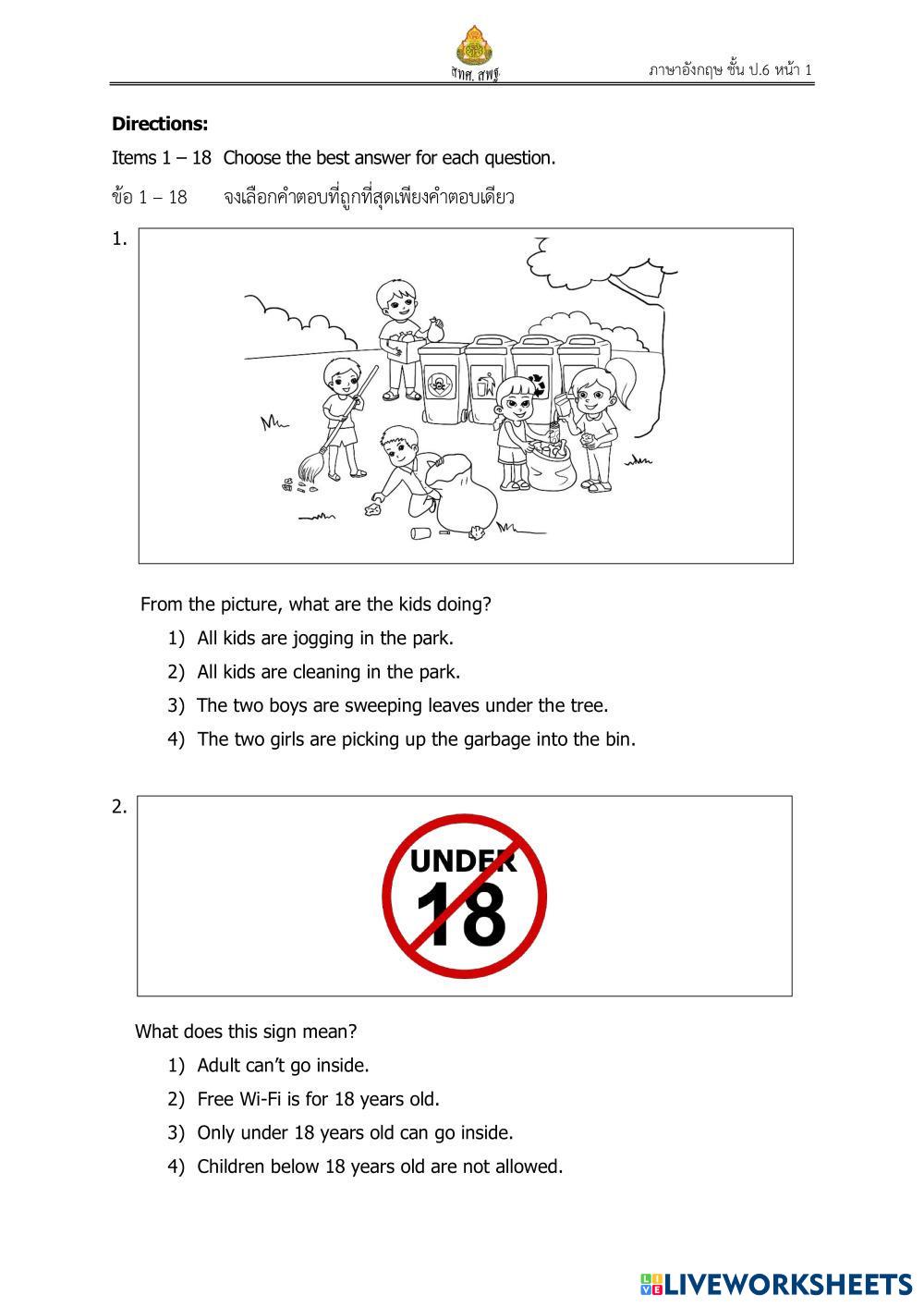 สทศ. สพฐ.

ภาษาอังกฤษ ชั้น ป.6 หน้า 1

**Directions:**

Items 1 – 18 Choose the best answer for each question.

ข้อ 1 – 18 จงเลือกคำตอบที่ถูกที่สุดเพียงคำตอบเดียว

1.

From the picture, what are the kids doing?

1) All kids are jogging in the park.
2) All kids are cleaning in the park.
3) The two boys are sweeping leaves under the tree.
4) The two girls are picking up the garbage into the bin.

2.

UNDER 18

What does this sign mean?

1) Adult can't go inside.
2) Free Wi-Fi is for 18 years old.
3) Only under 18 years old can go inside.
4) Children below 18 years old are not allowed.

LIVEWORKSHEETS