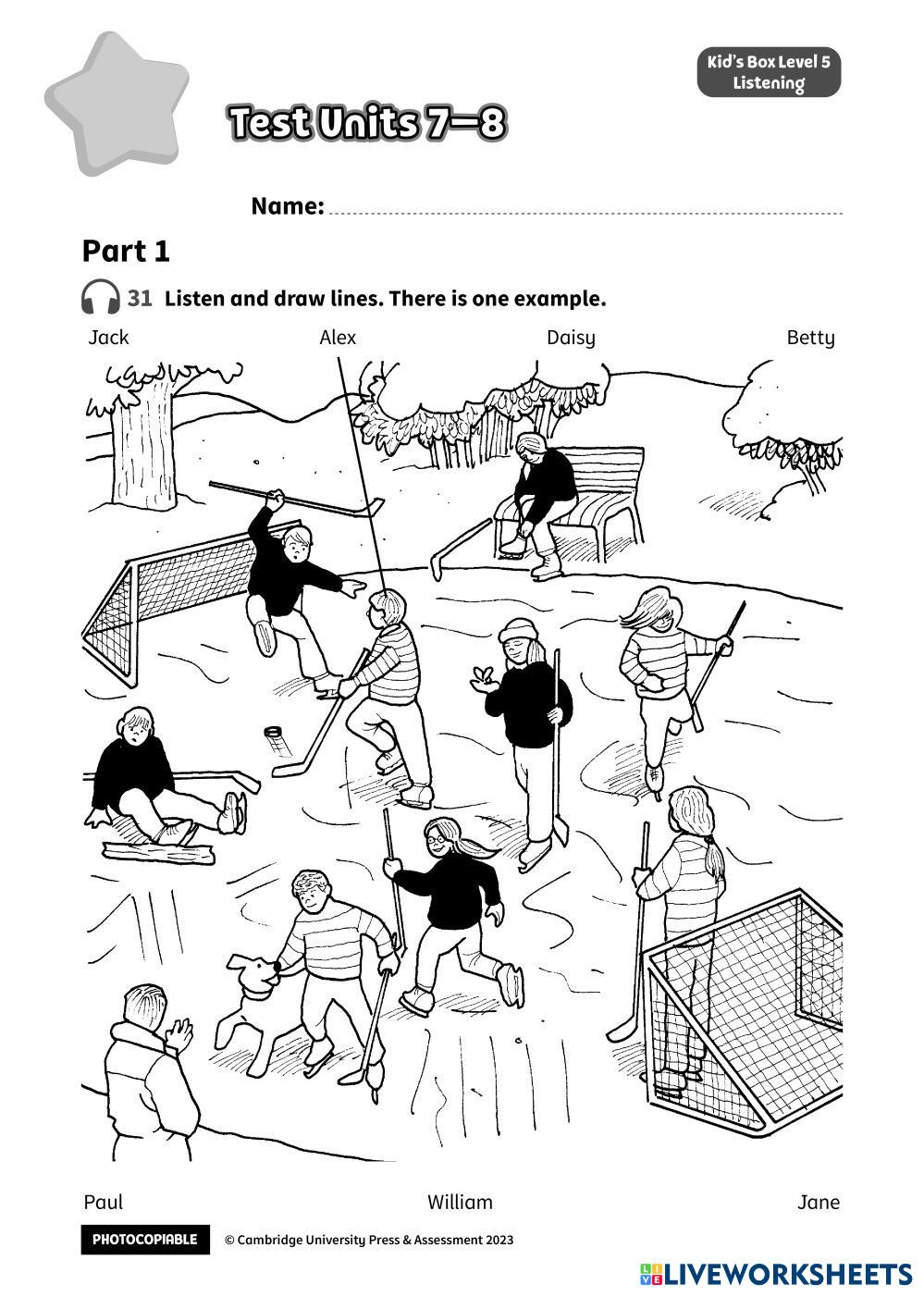 Kid's Box Level 5
Listening

Test Units 7–8

Name:

Part 1

31 Listen and draw lines. There is one example.

Jack Alex Daisy Betty

Paul William Jane

PHOTOCOPIABLE © Cambridge University Press & Assessment 2023

LIVEWORKSHEETS